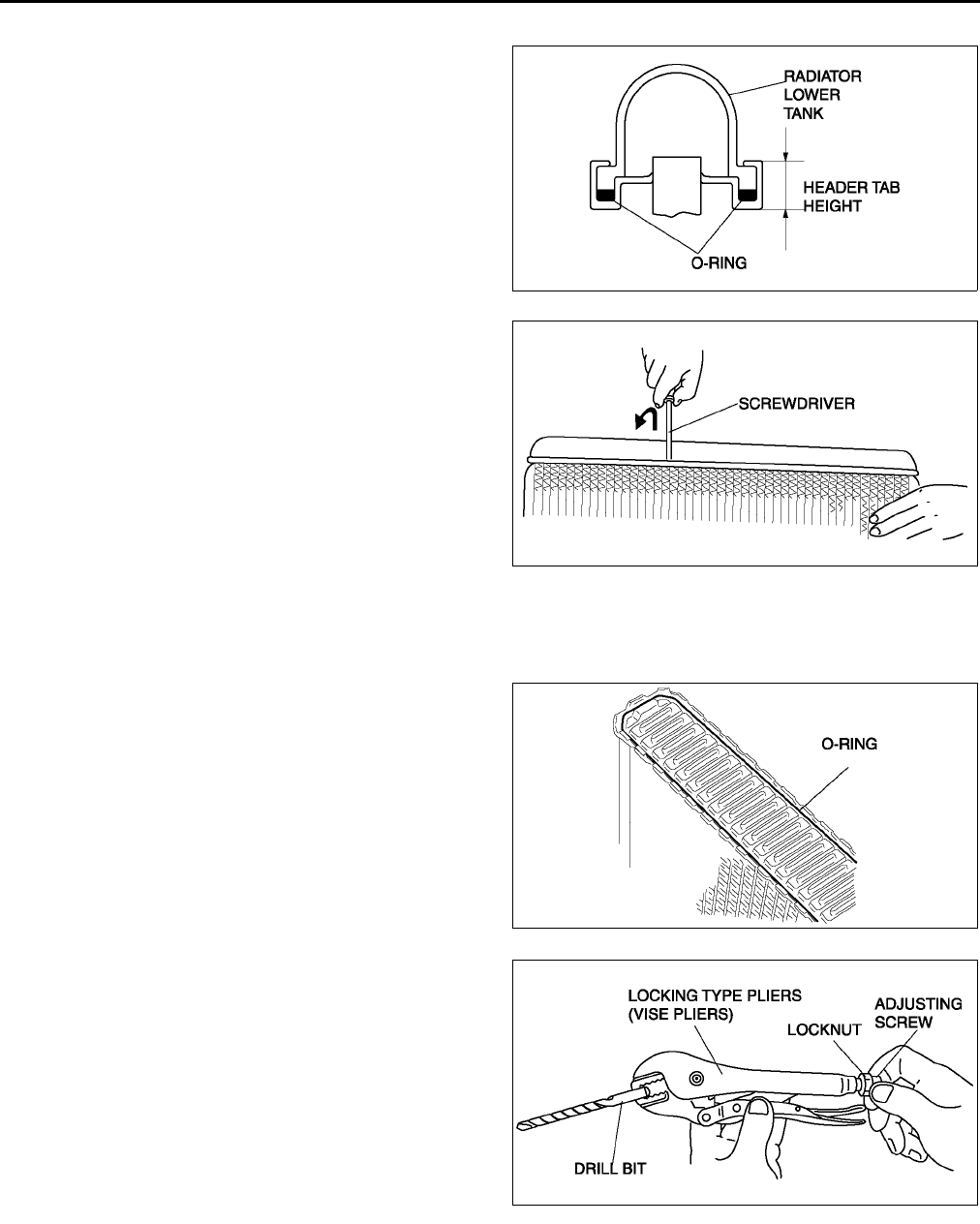 RADIATOR LOWER TANK

HEADER TAB HEIGHT

O-RING

SCREWDRIVER

O-RING

LOCKING TYPE PLIERS (VISE PLIERS)

ADJUSTING SCREW

LOCKNUT

DRILL BIT