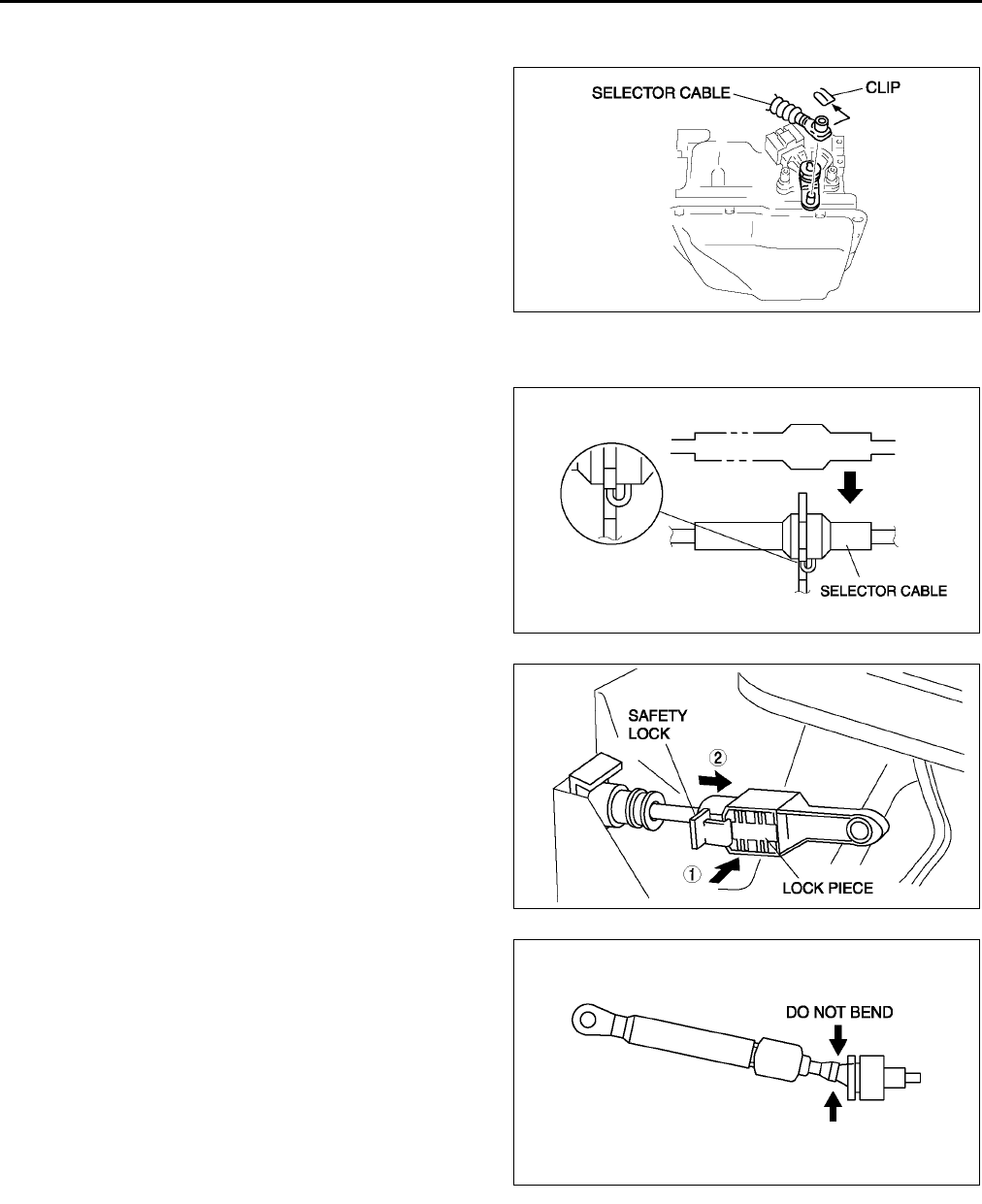 SELECTOR CABLE
CLIP

SELECTOR CABLE

SAFETY LOCK
②
①
LOCK PIECE

DO NOT BEND