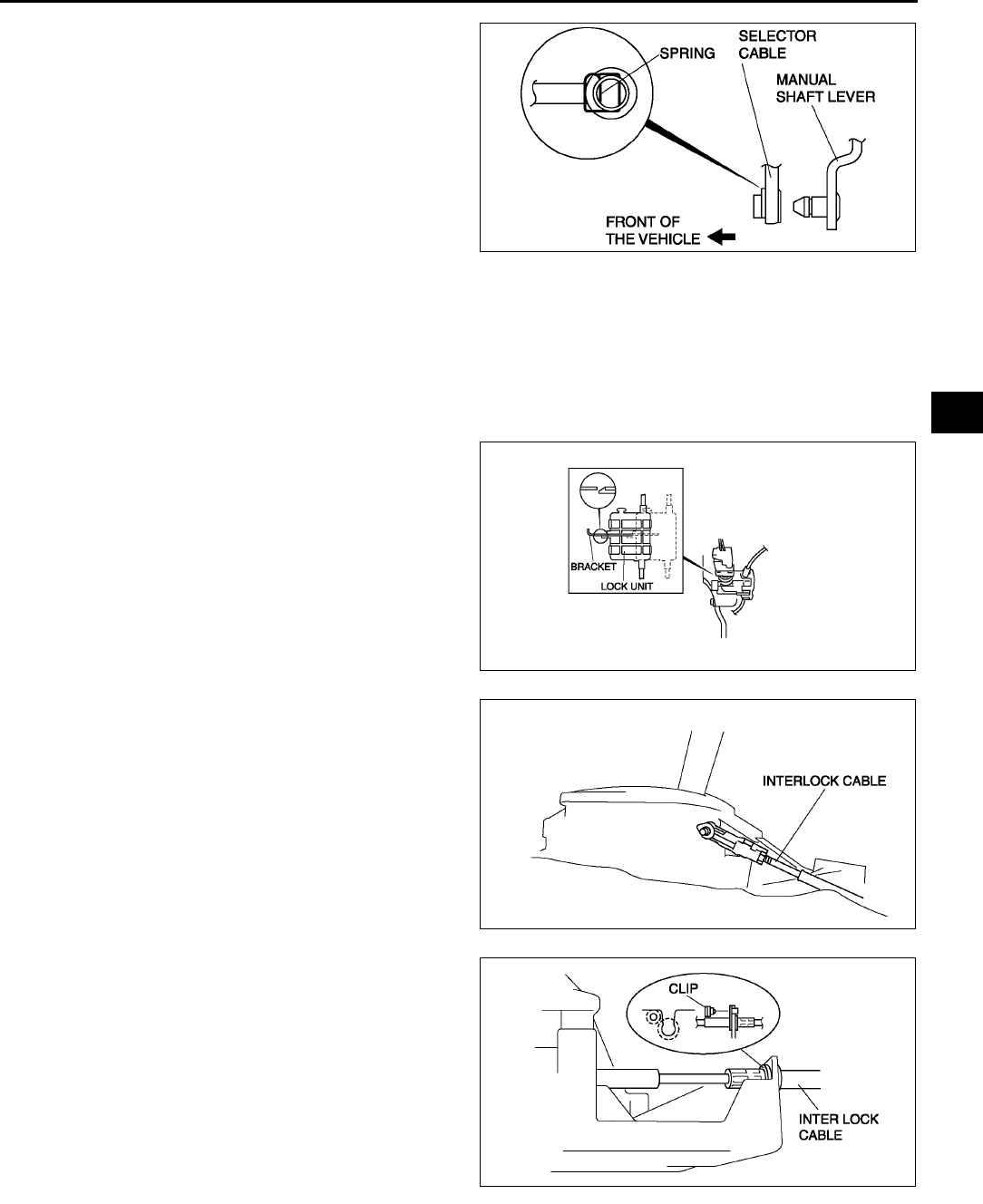 SPRING

SELECTOR CABLE

MANUAL SHAFT LEVER

FRONT OF THE VEHICLE

BRACKET

LOCK UNIT

INTERLOCK CABLE

CLIP

INTER LOCK CABLE