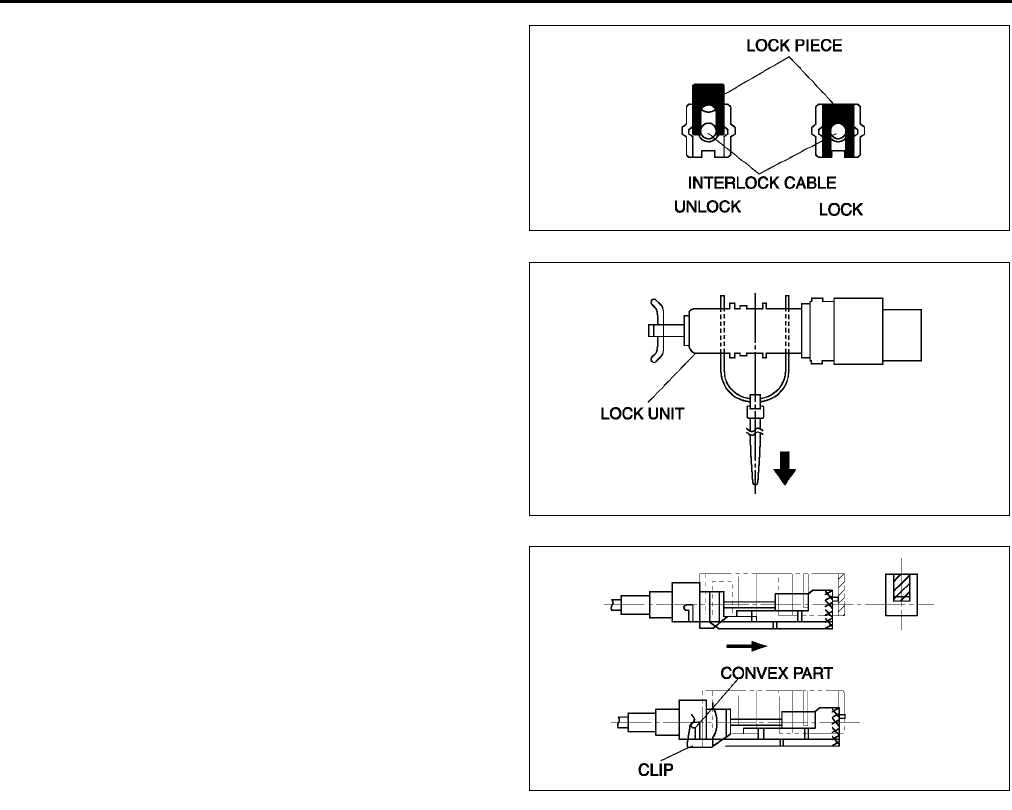 LOCK PIECE

INTERLOCK CABLE

UNLOCK

LOCK

LOCK UNIT

CONVEX PART

CLIP