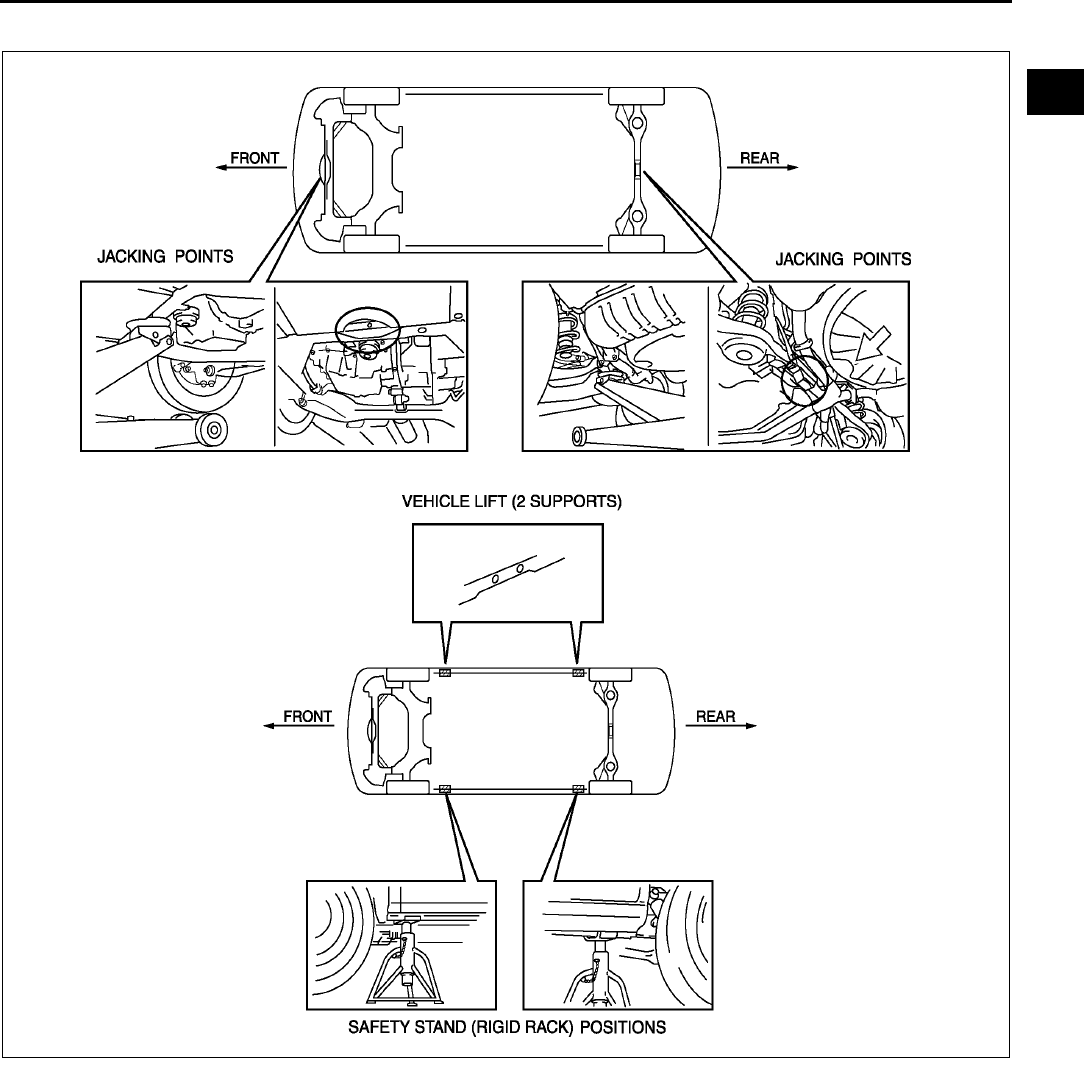 FRONT

REAR

JACKING POINTS

JACKING POINTS

VEHICLE LIFT (2 SUPPORTS)

FRONT

REAR

SAFETY STAND (RIGID RACK) POSITIONS