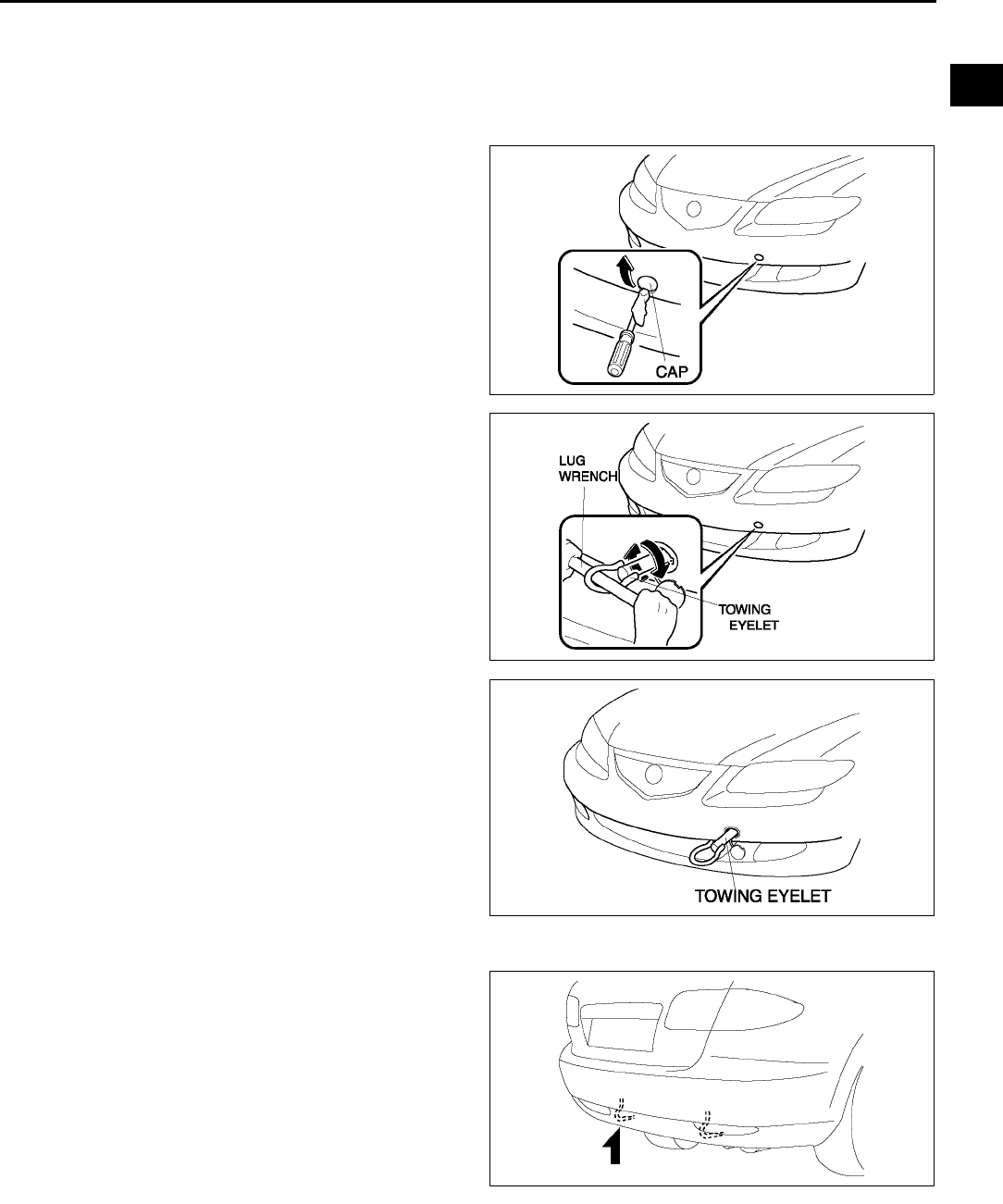 CAP

LUG WRENCH

TOWING EYELET

TOWING EYELET

1