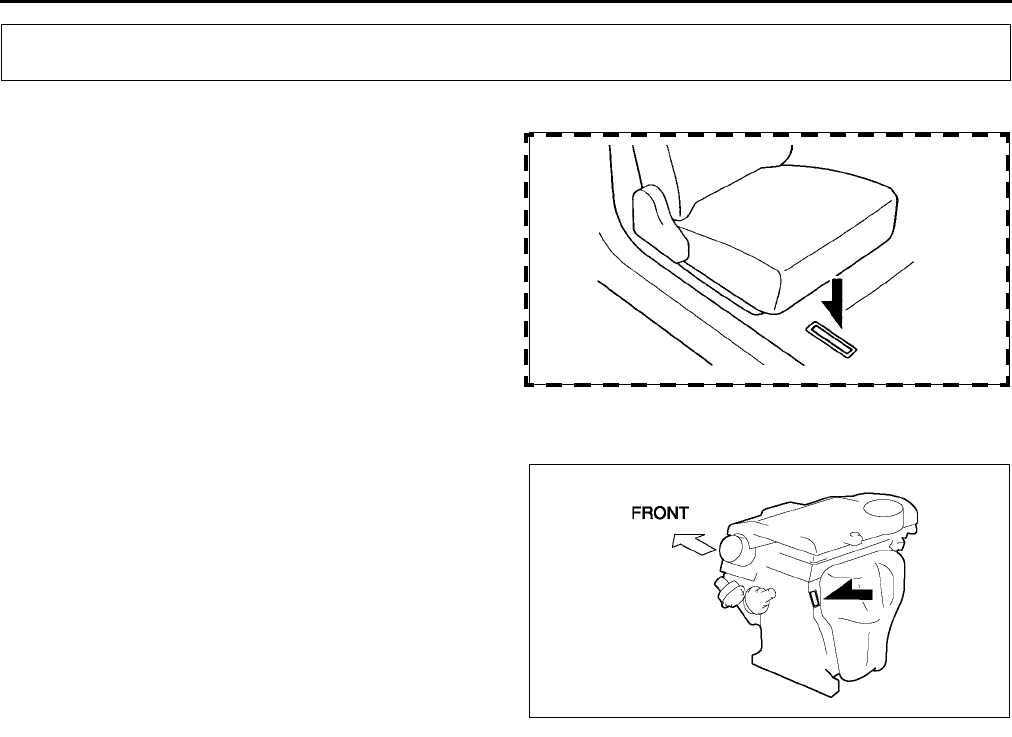 FRONT