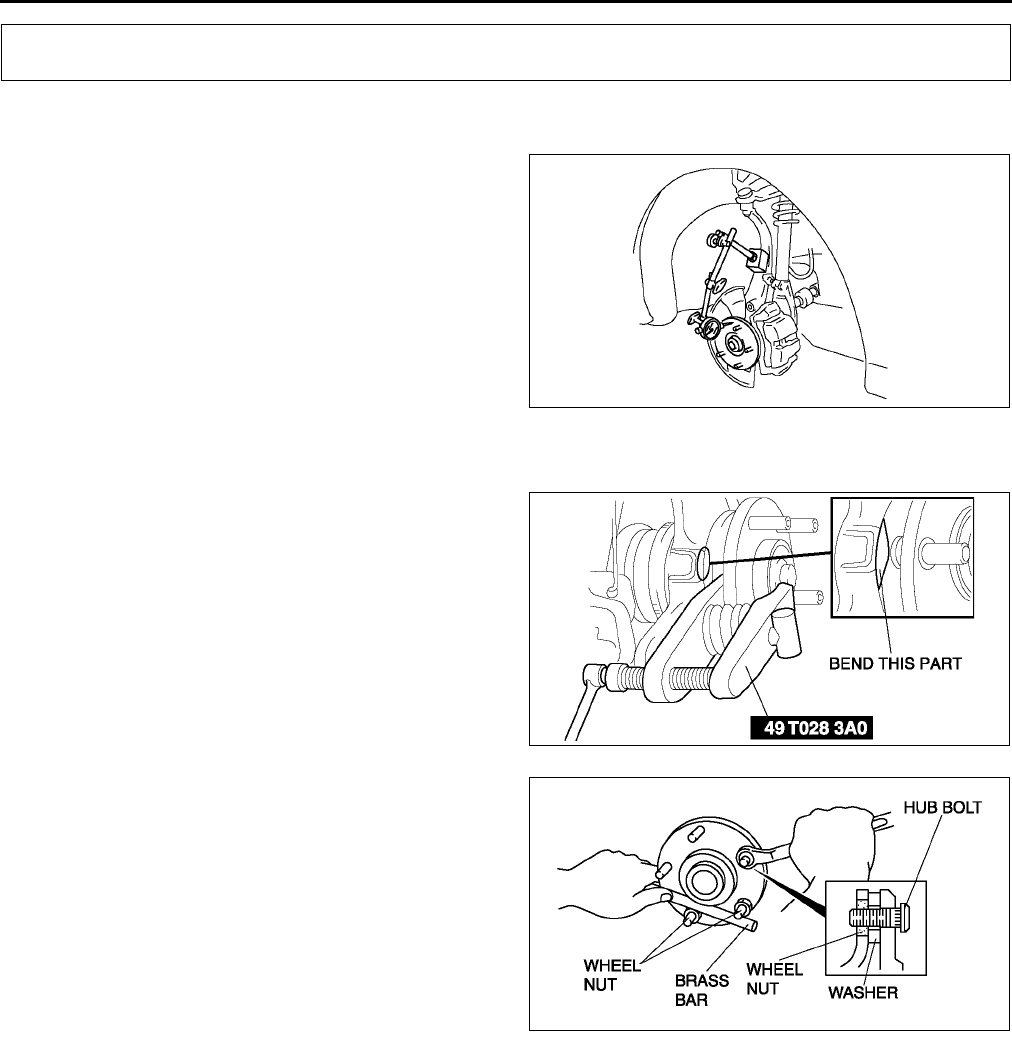 BEND THIS PART

49 T028 3A0

HUB BOLT

WHEEL NUT

BRASS BAR

WHEEL NUT

WASHER