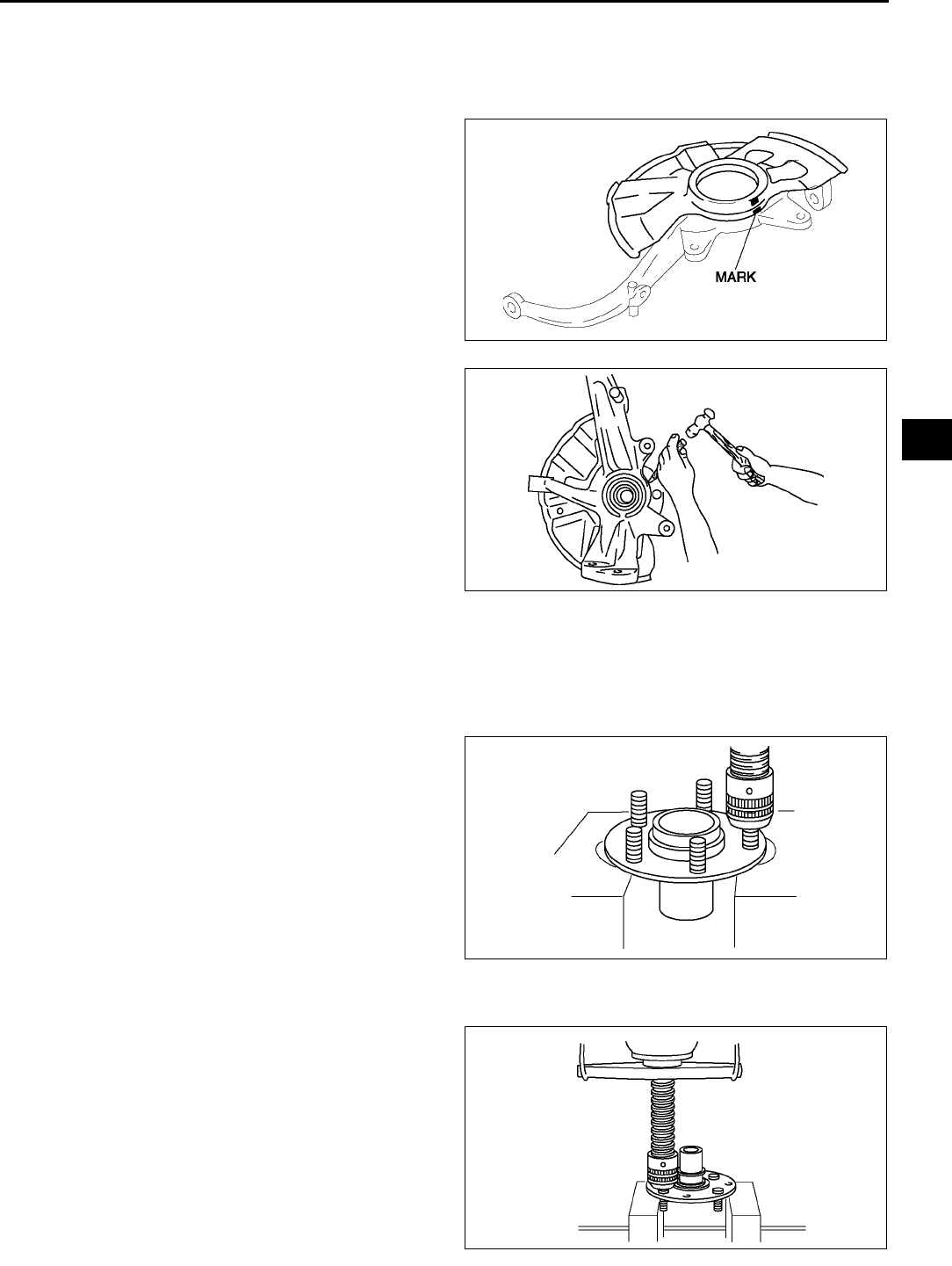 MARK