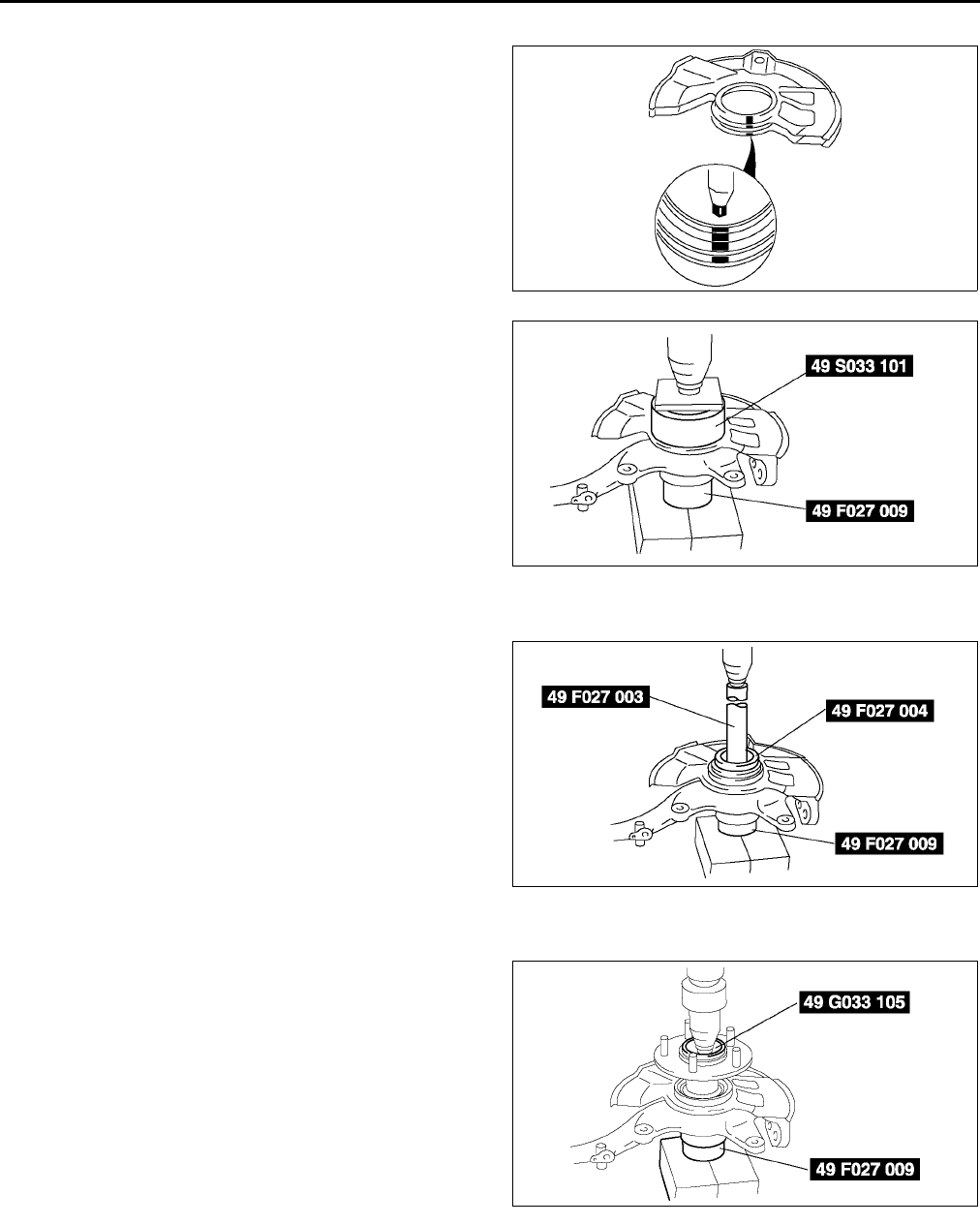 49 S033 101

49 F027 009

49 F027 003

49 F027 004

49 F027 009

49 G033 105

49 F027 009