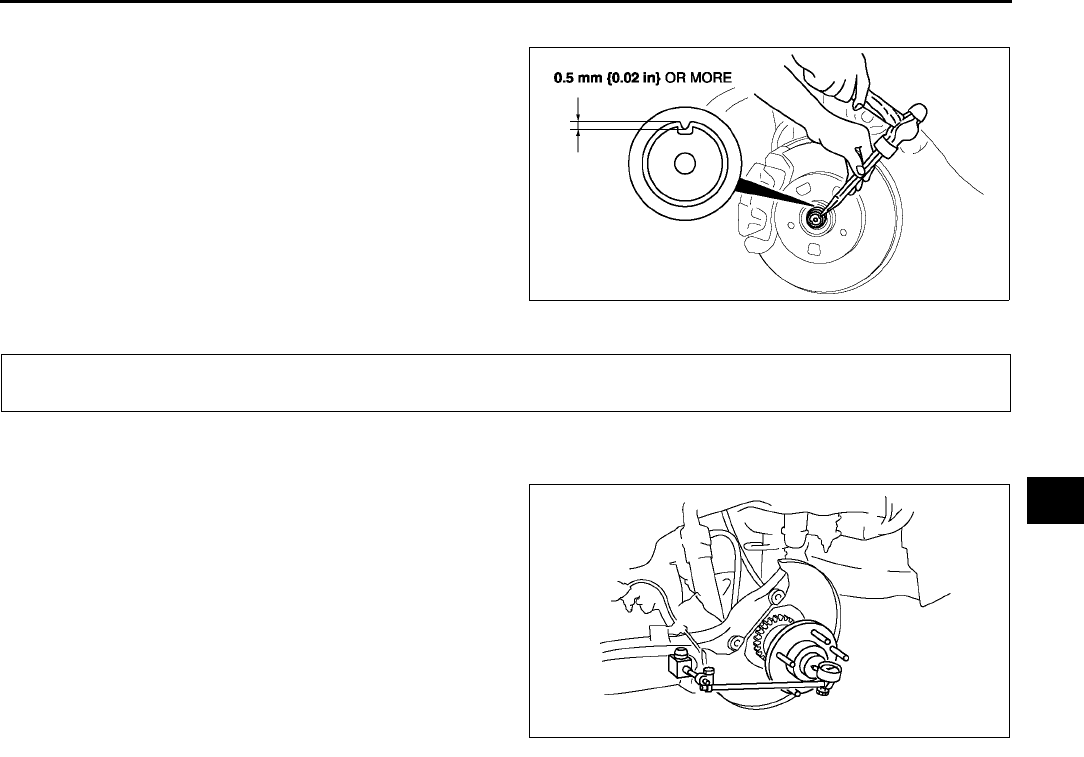 0.5 mm {0.02 in} OR MORE