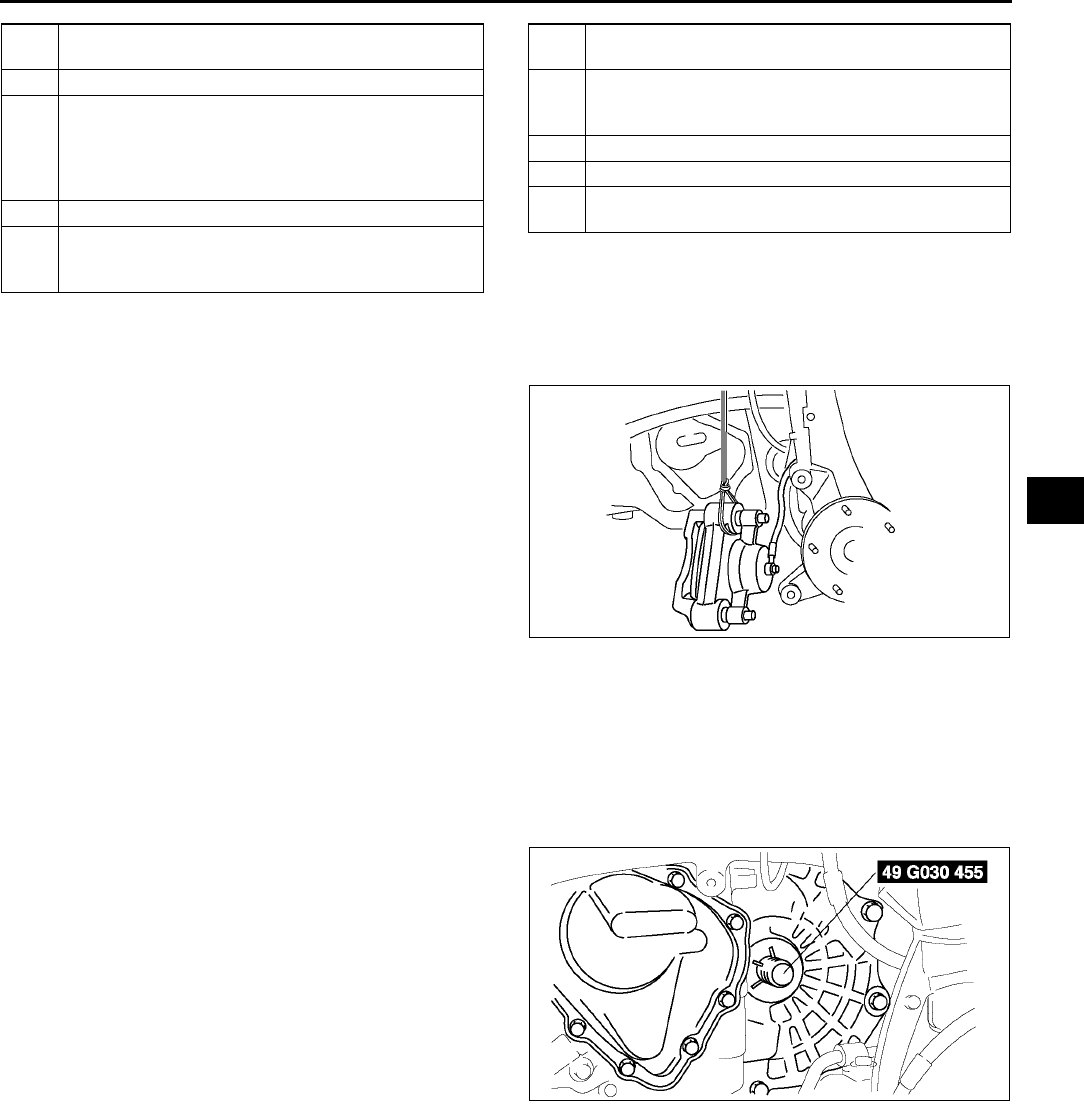 49 G030 455