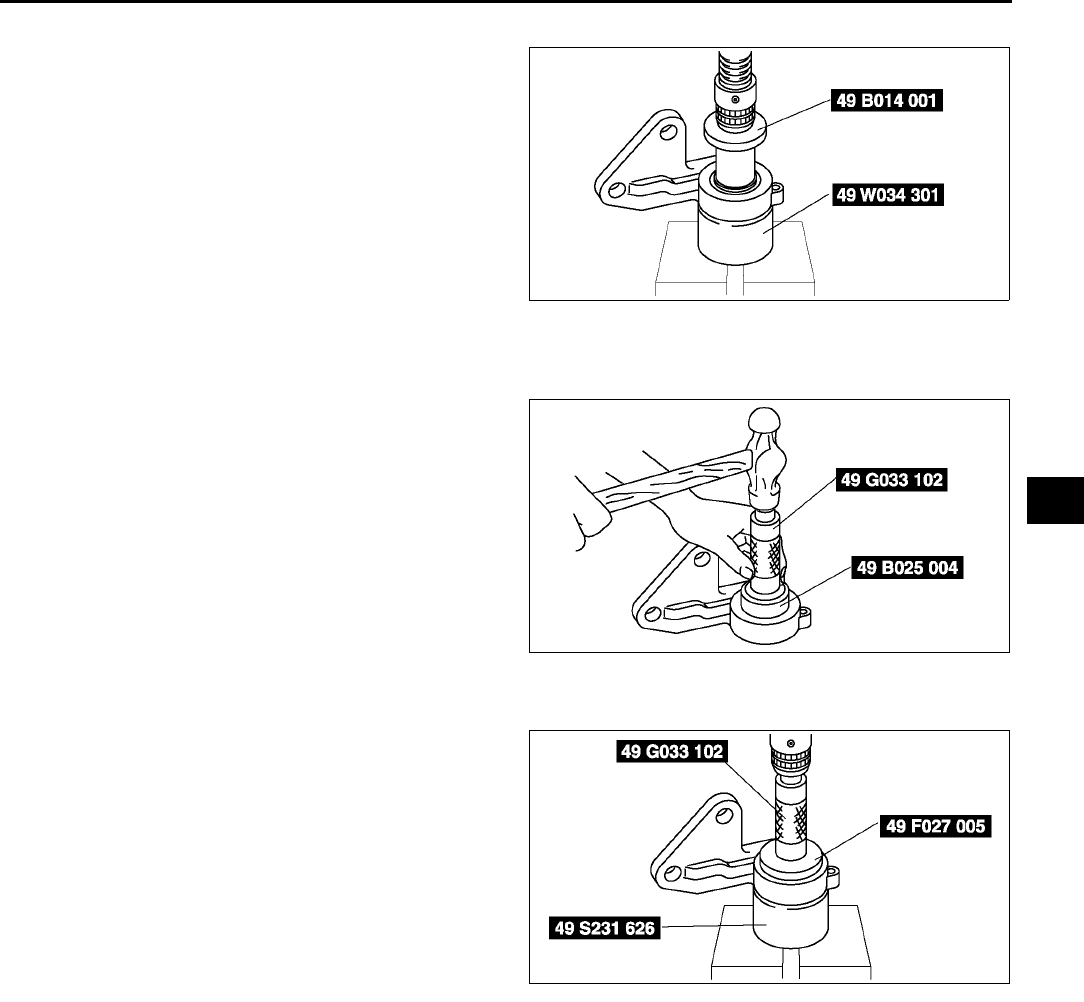 49 B014 001

49 W034 301

49 G033 102

49 B025 004

49 G033 102

49 F027 005

49 S231 626