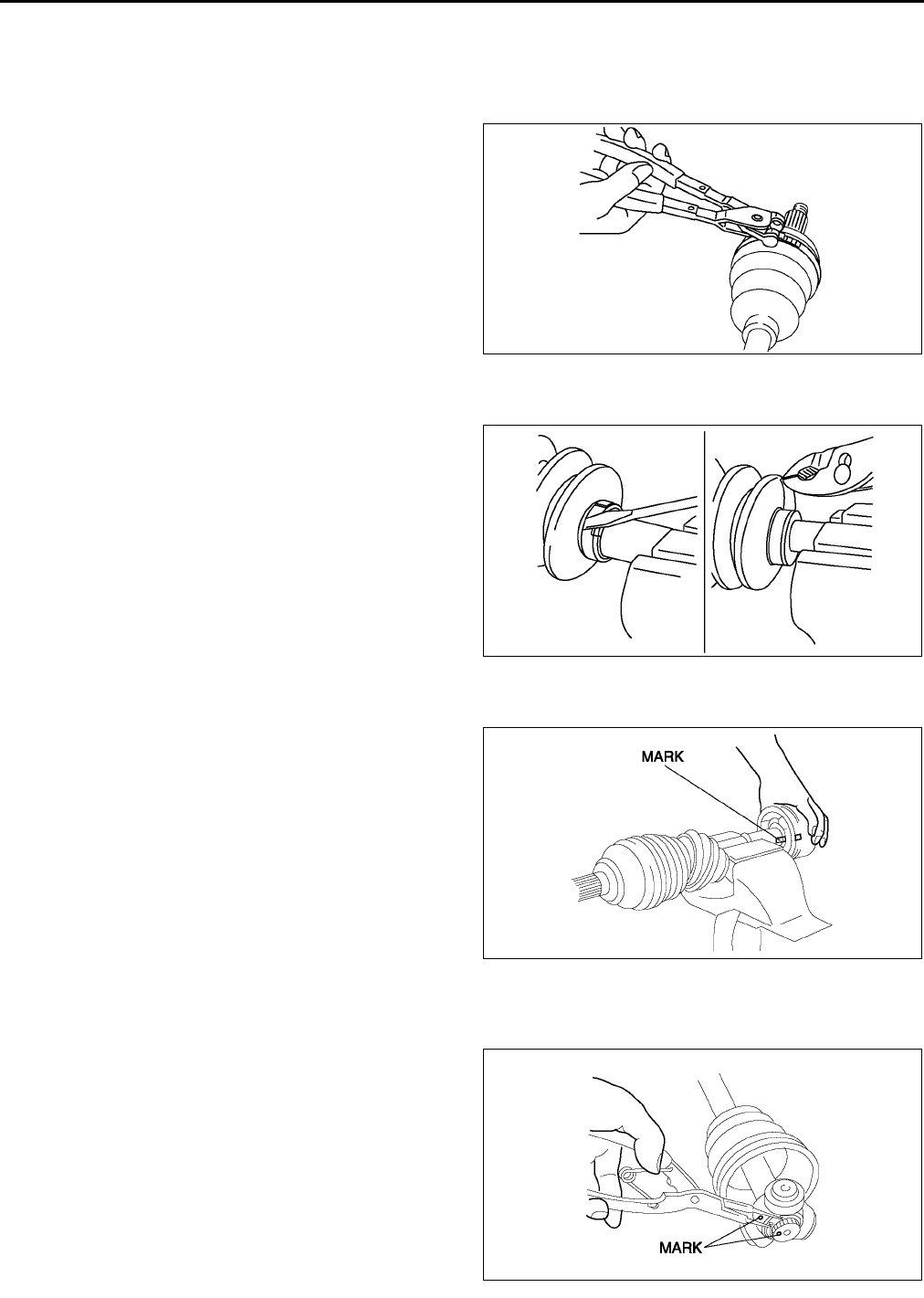 MARK

MARK