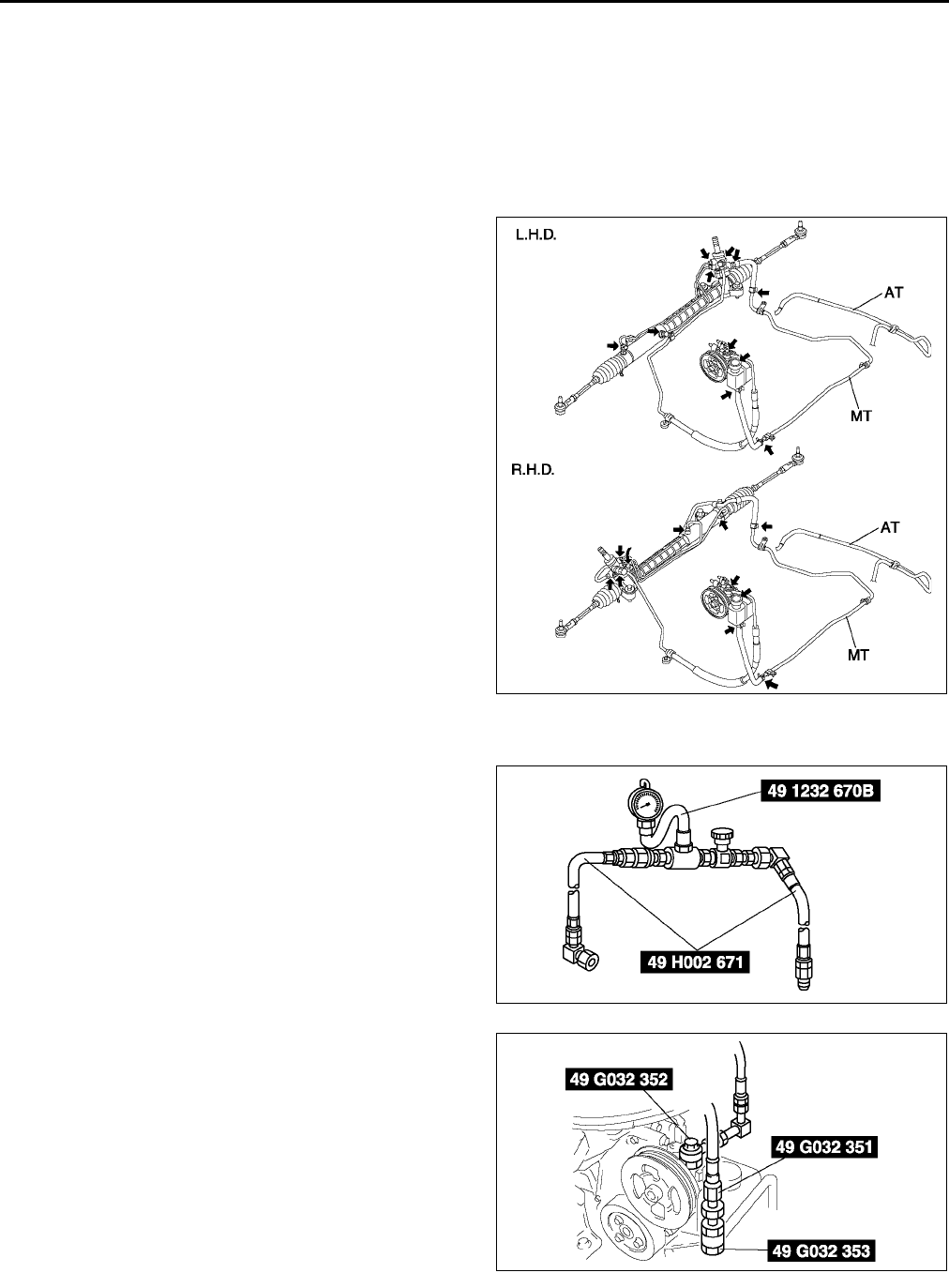 L.H.D.

AT

MT

R.H.D.

AT

MT

49 1232 670B

49 H002 671

49 G032 352

49 G032 351

49 G032 353