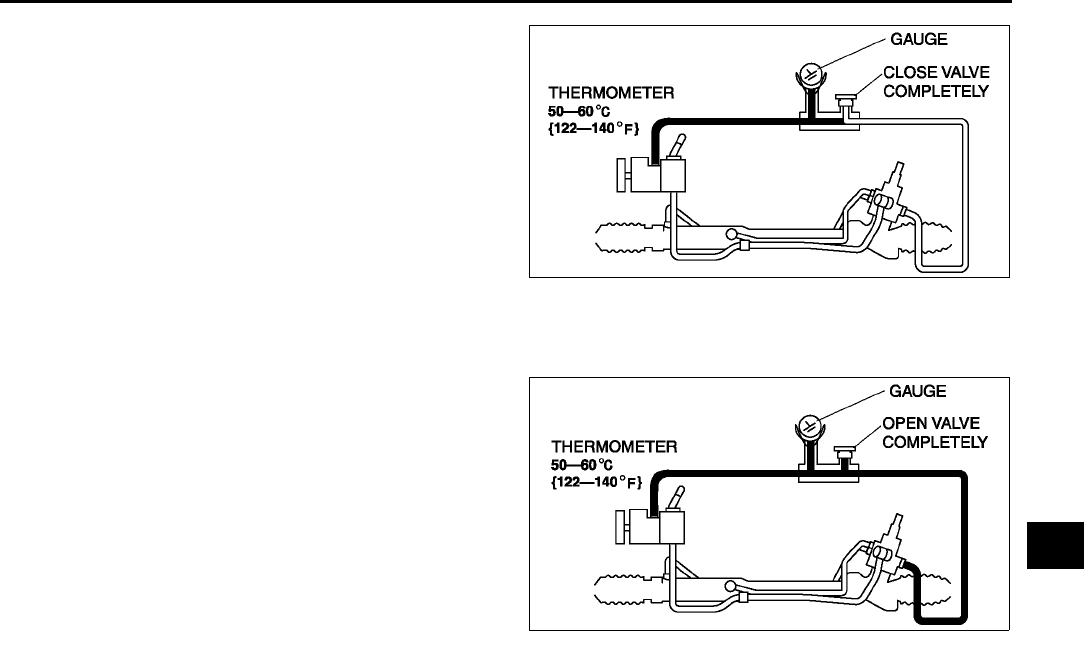 GAUGE
CLOSE VALVE COMPLETELY
THERMOMETER
50—60 °C
{122—140 °F}

GAUGE
OPEN VALVE COMPLETELY
THERMOMETER
50—60 °C
{122—140 °F}