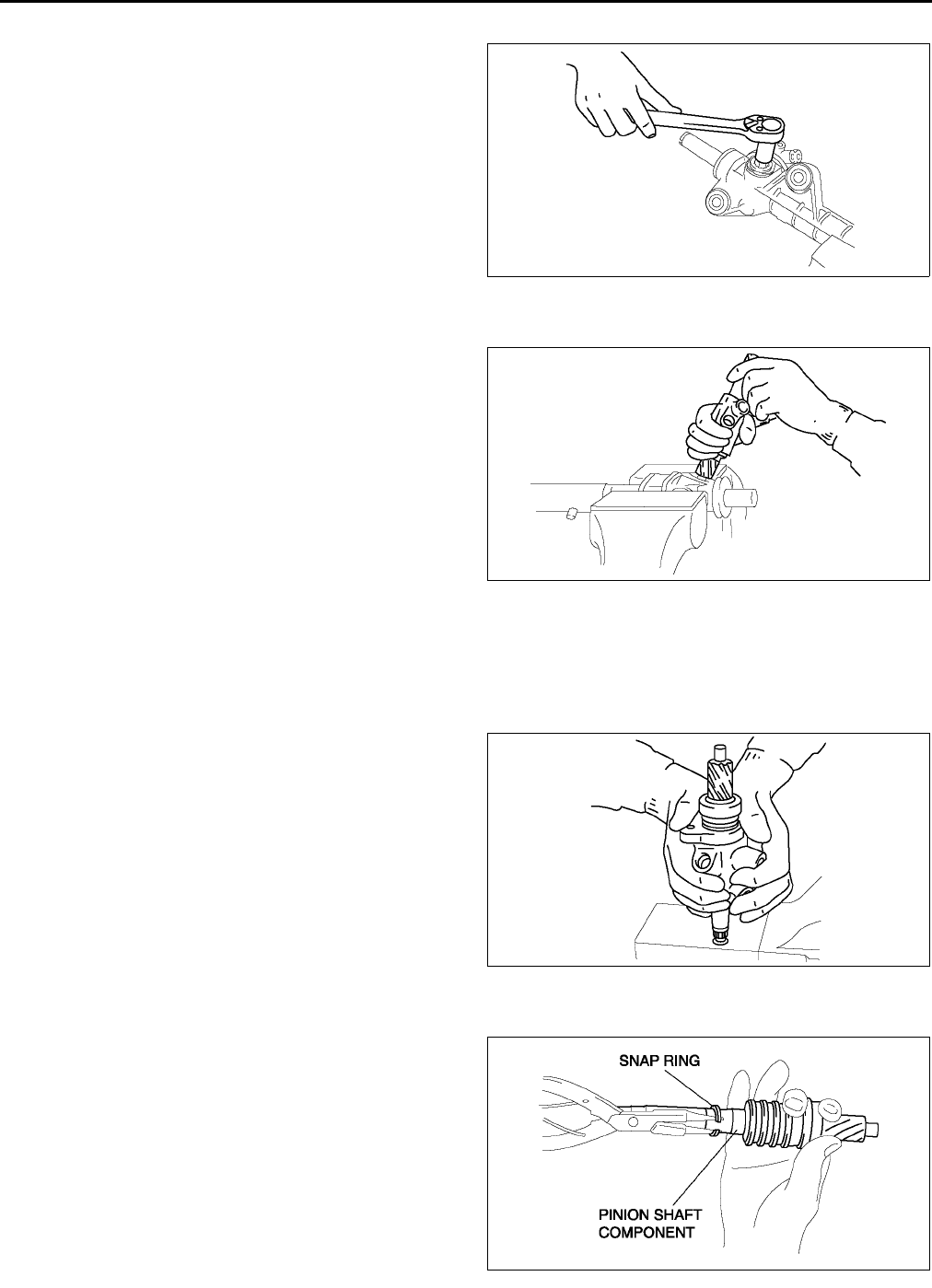 SNAP RING

PINION SHAFT COMPONENT