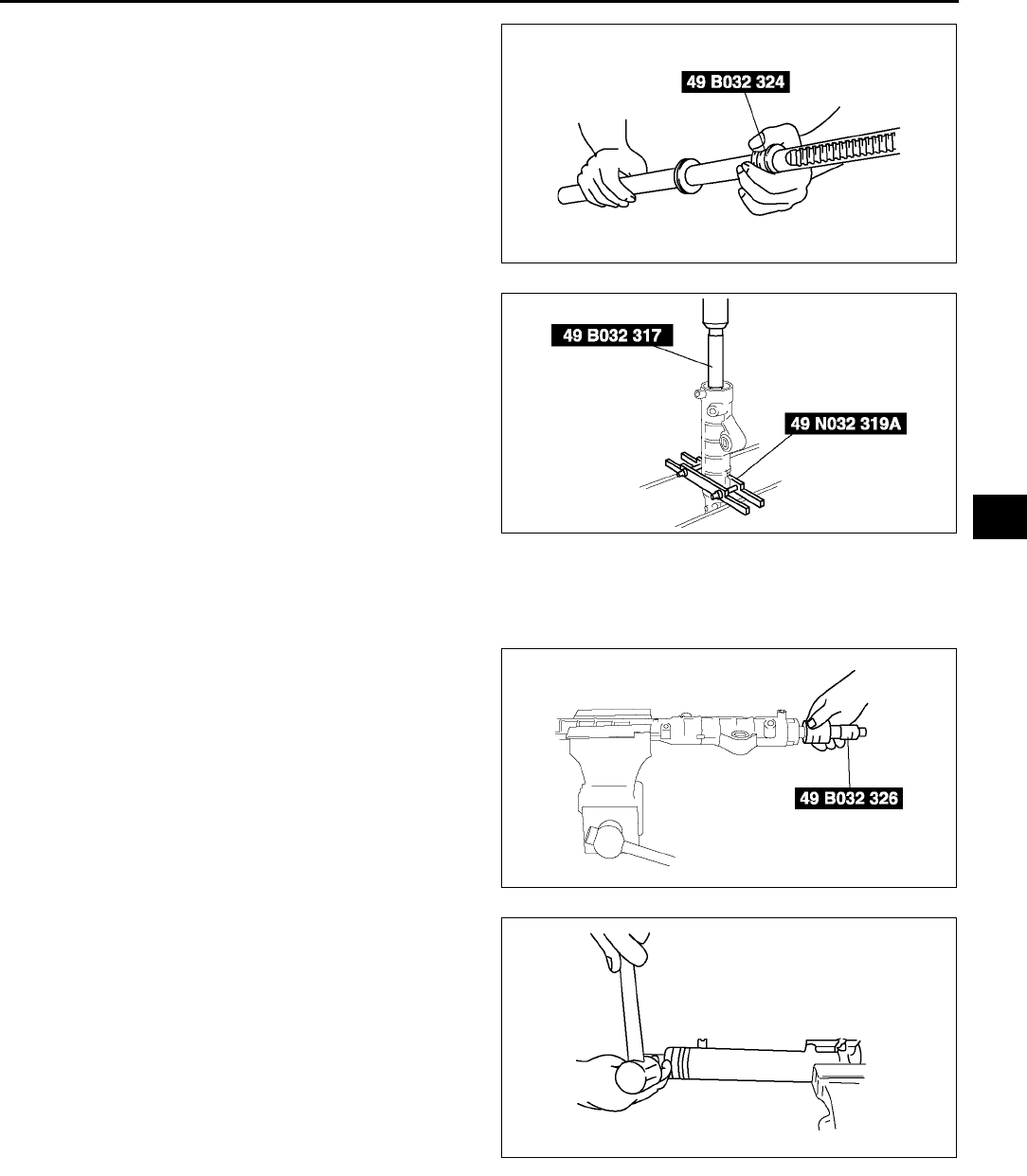 49 B032 324

49 B032 317

49 N032 319A

49 B032 326