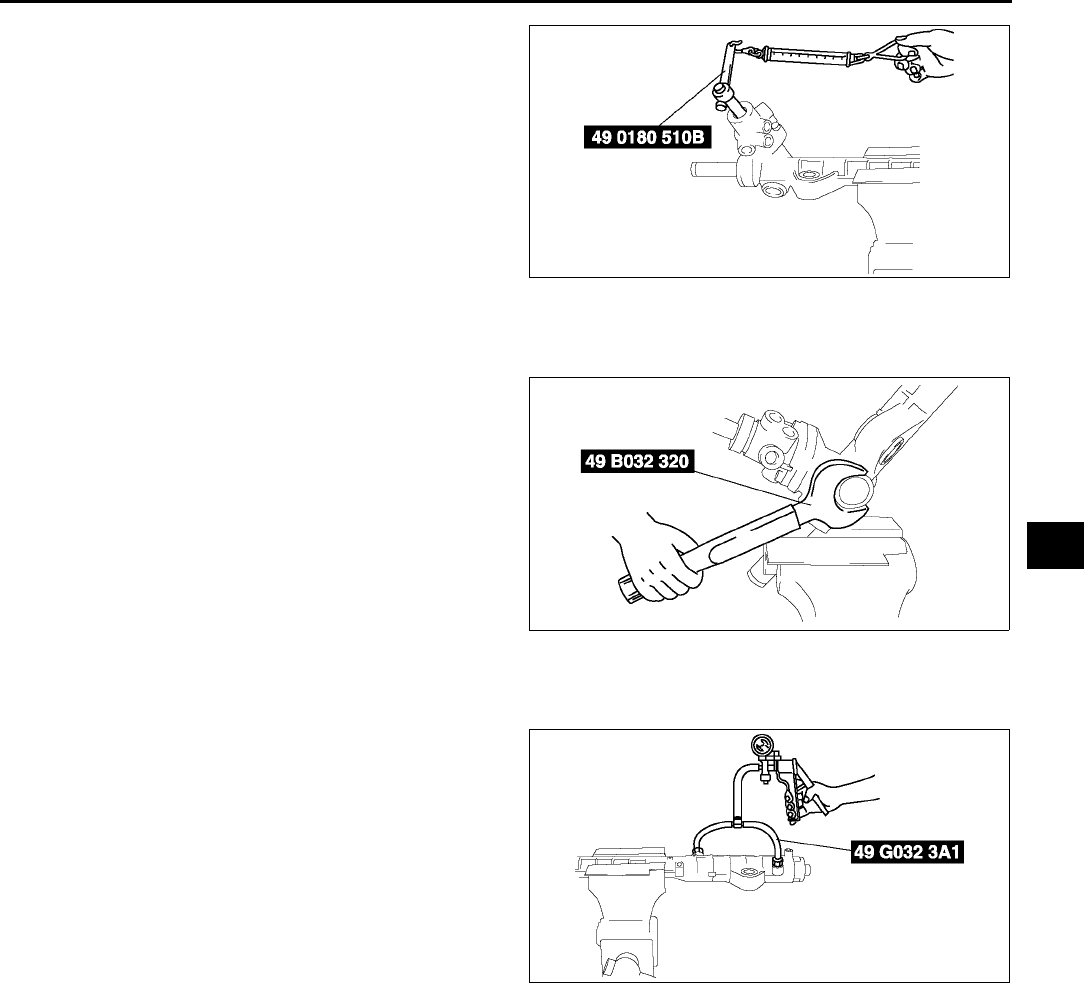 49 0180 510B

49 B032 320

49 G032 3A1