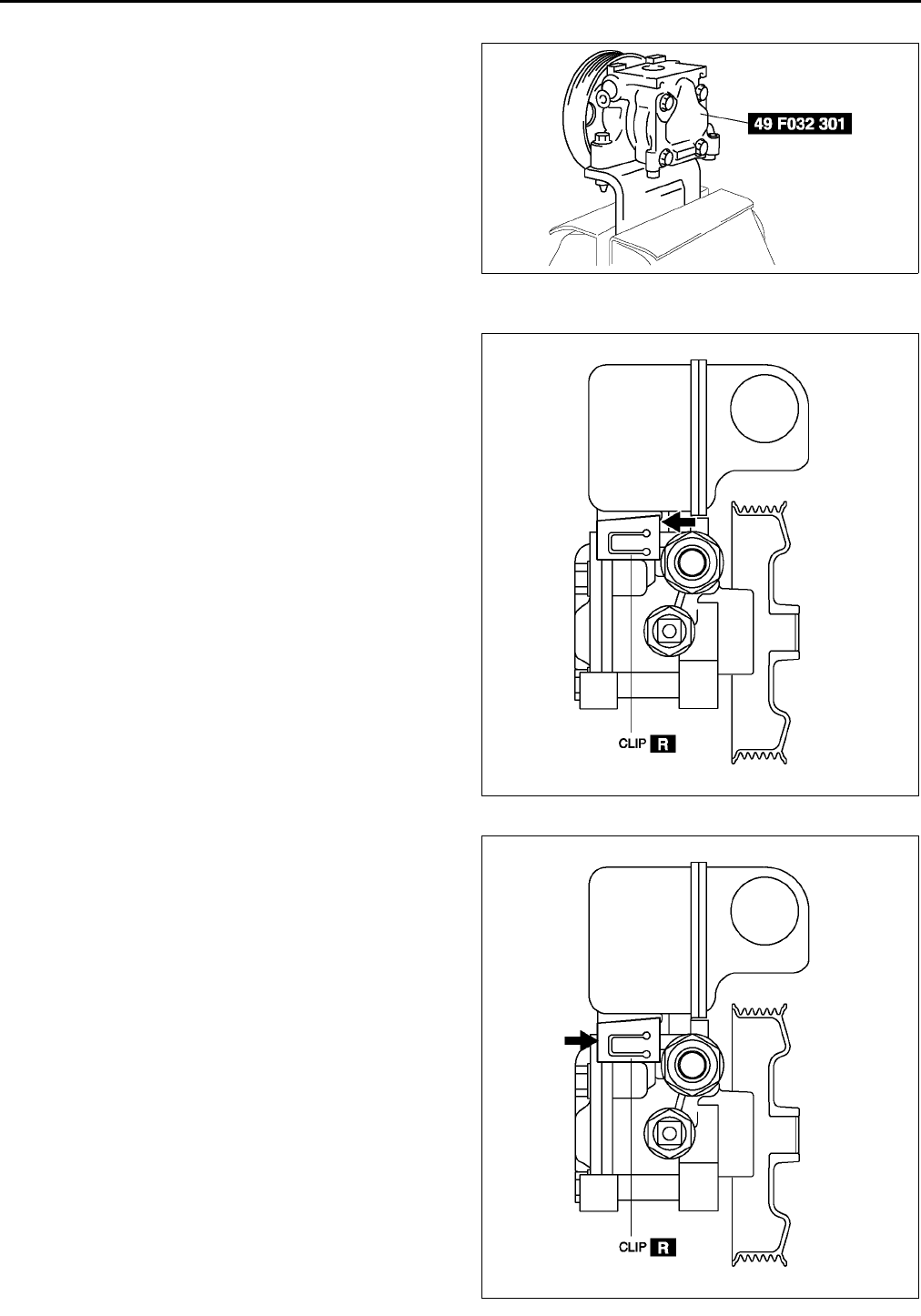 49 F032 301

CLIP R

CLIP R