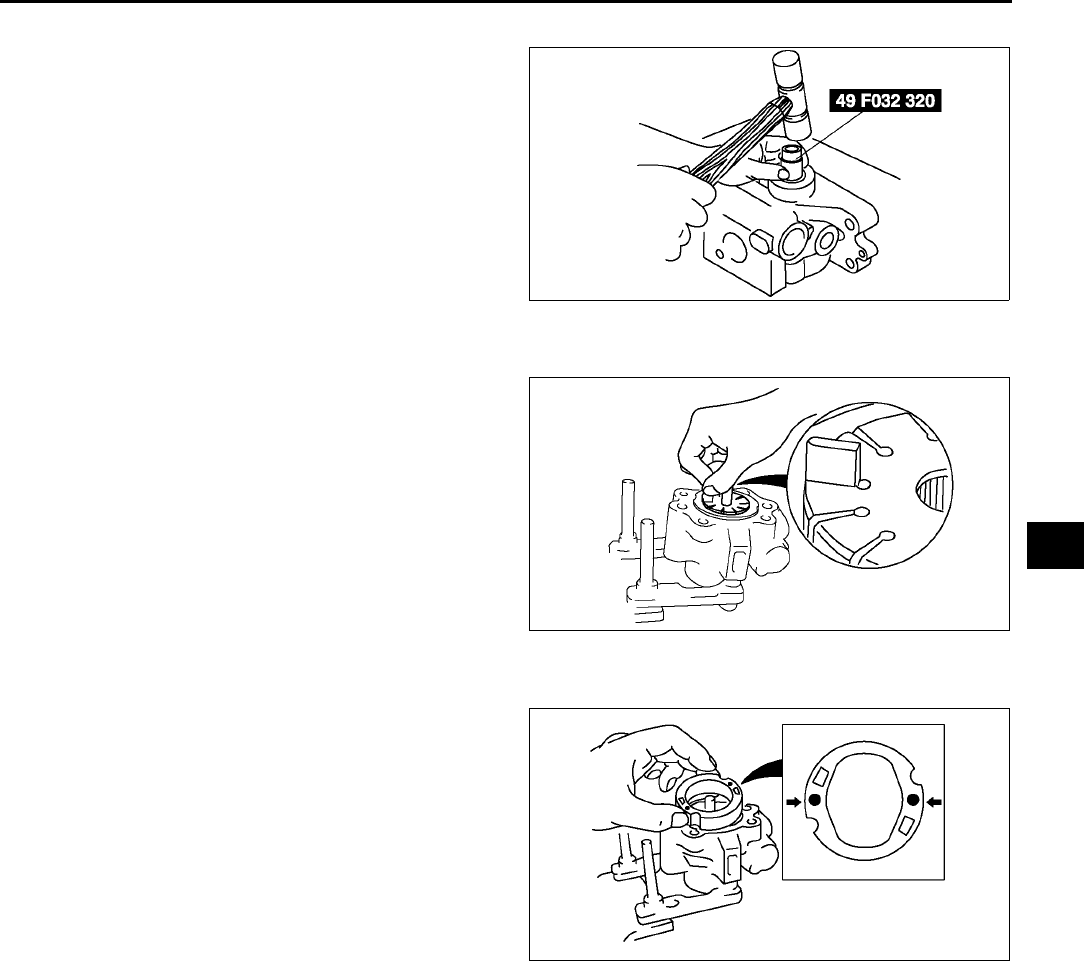 49 F032 320