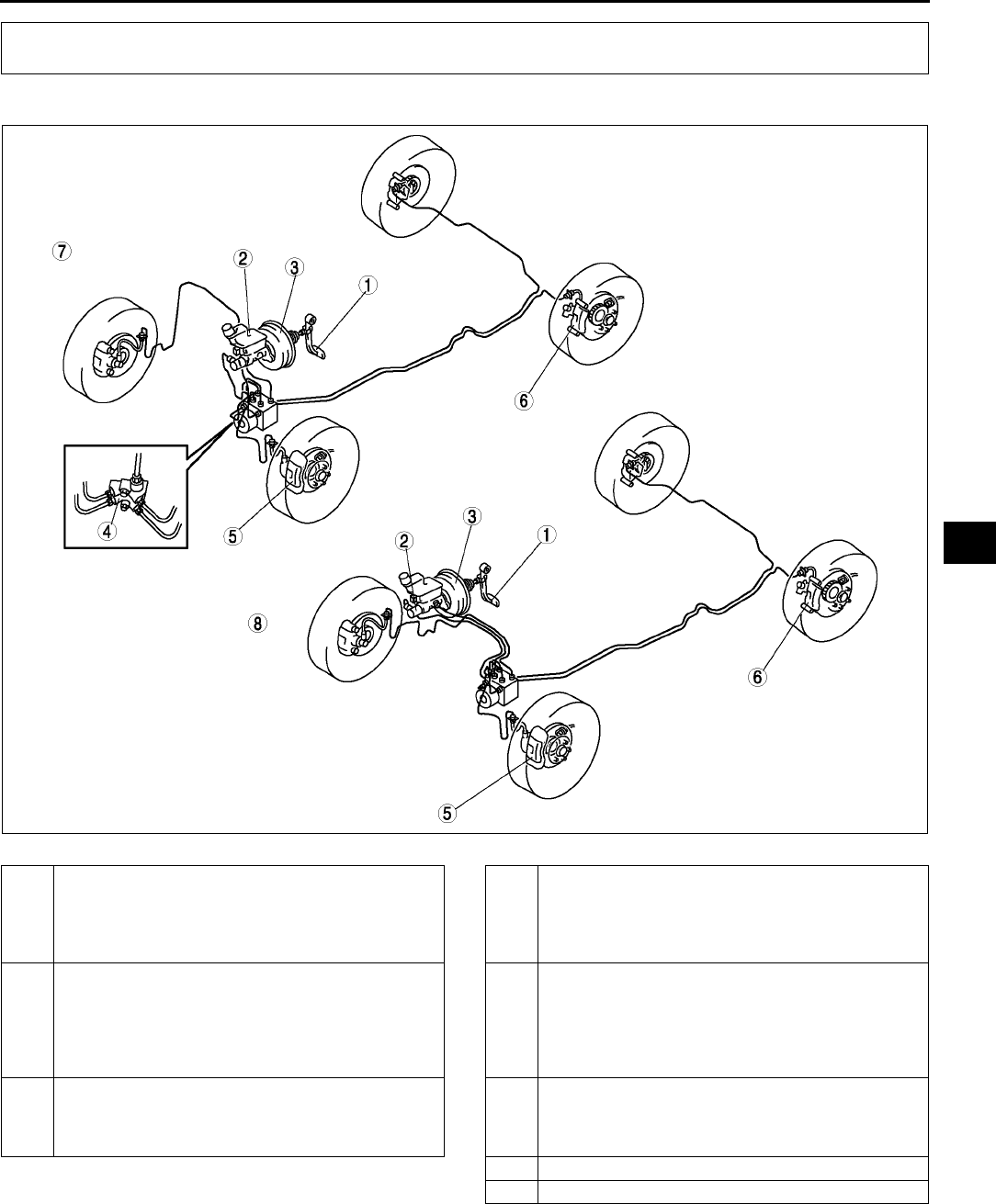 7
2
3
1
6
4
5
3
2
1
8
6
5