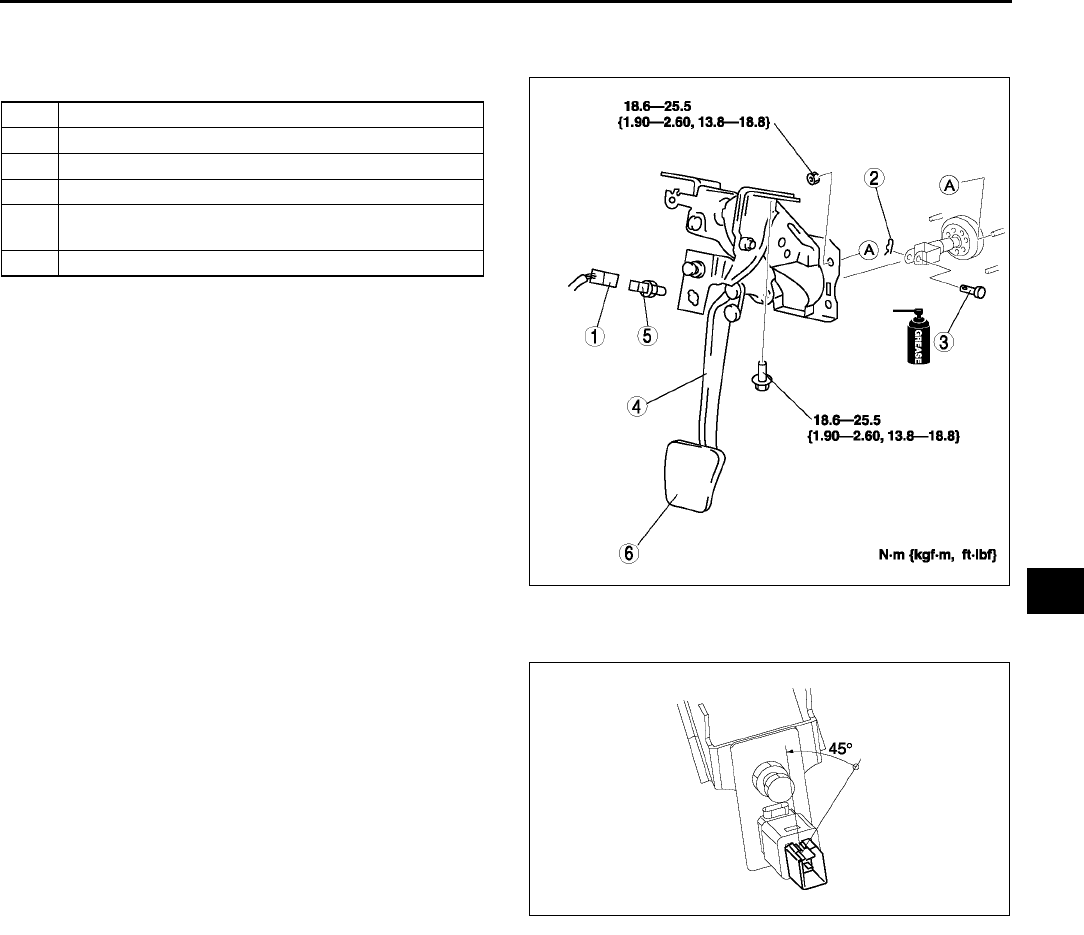 18.6—25.5
{1.90—2.60, 13.8—18.8}

2

A

A

1

5

GREASE

3

4

18.6—25.5
{1.90—2.60, 13.8—18.8}

6

N·m {kgf·m, ft·lbf}

45°