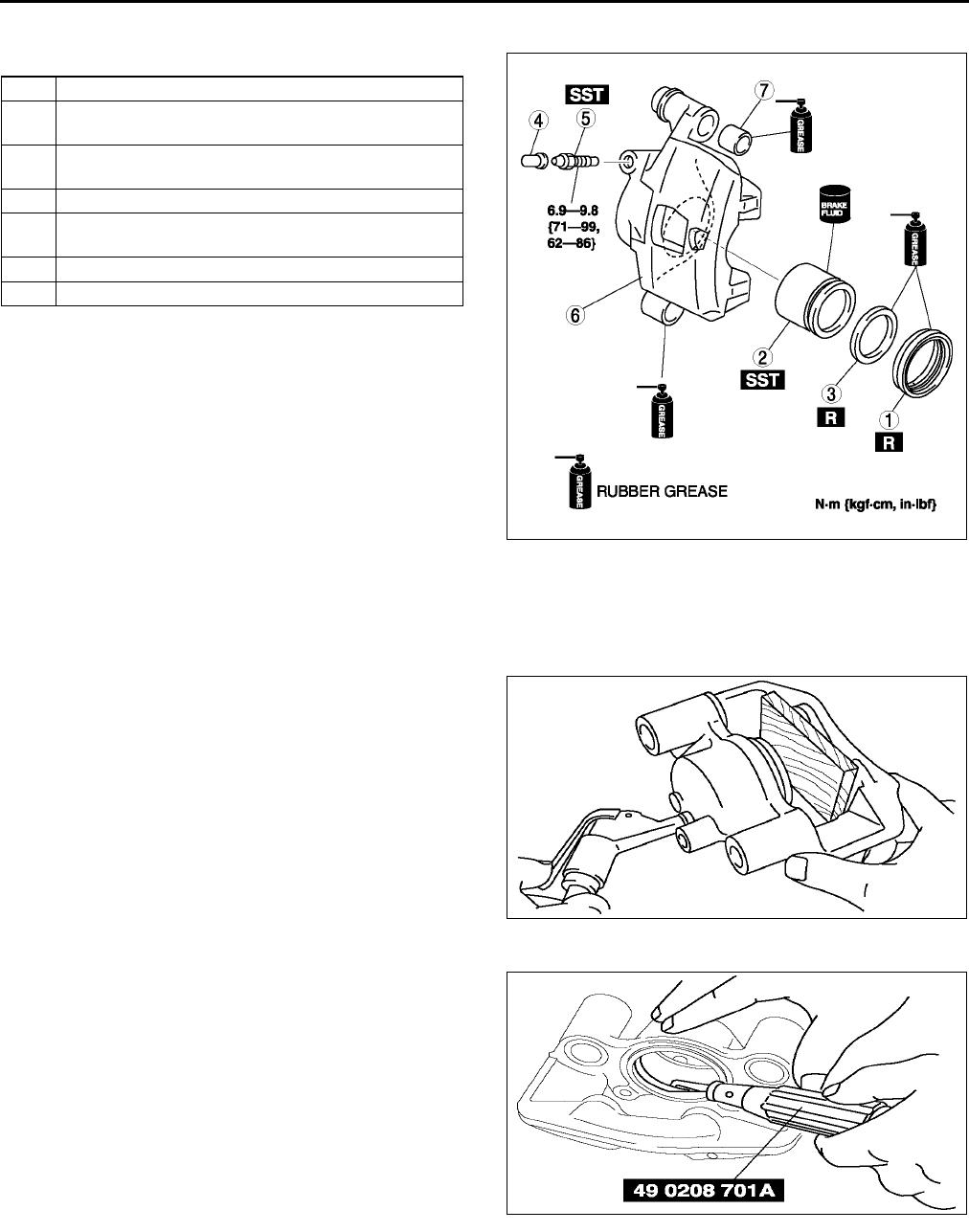 SST

④ ⑤ ⑦

GREASE

6.9—9.8 {71—99, 62—86}

BRAKE FLUID

GREASE

⑥

② SST

③ R

① R

GREASE

GREASE RUBBER GREASE

N·m {kgf·cm, in·lbf}

49 0208 701A