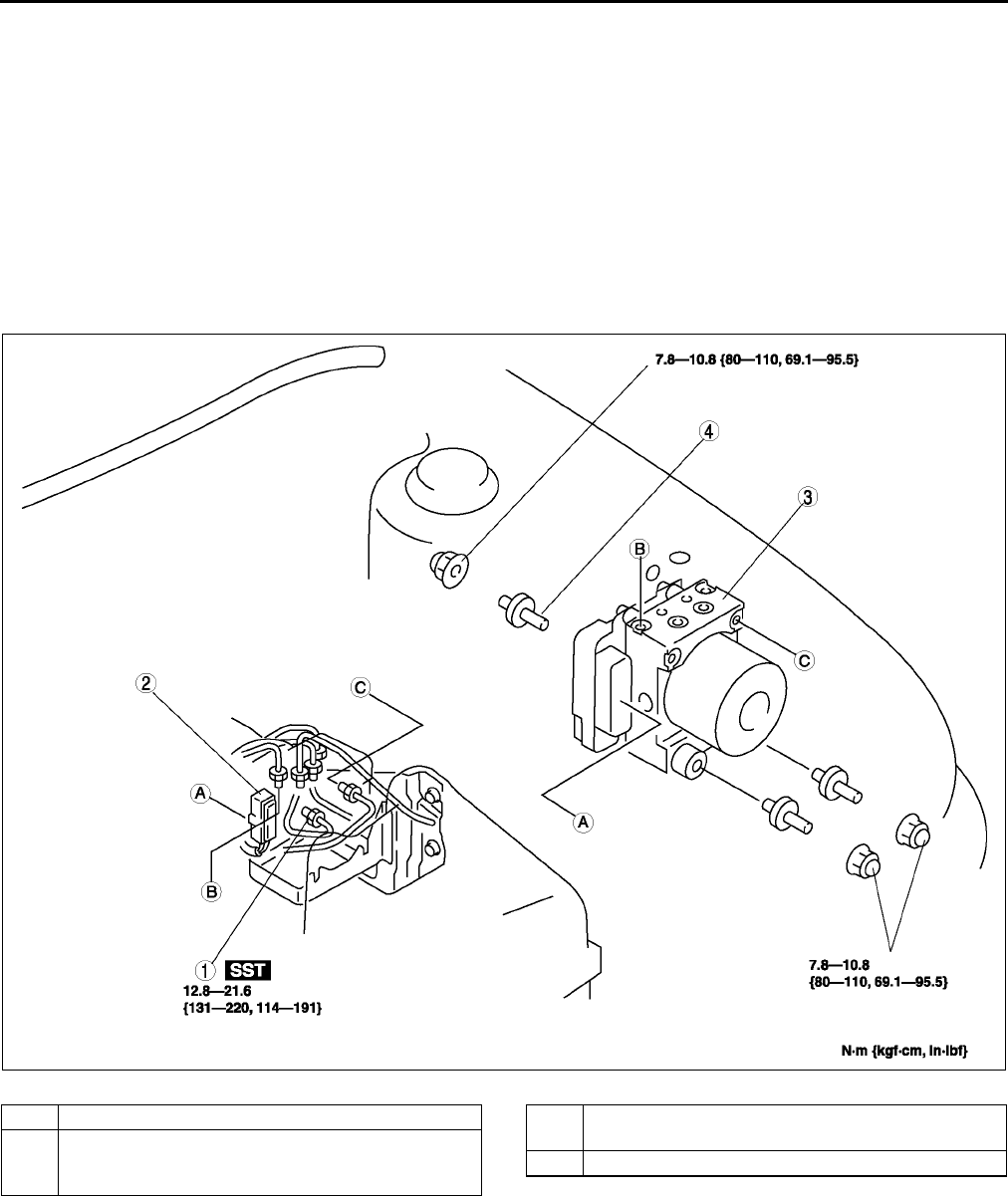 7.8—10.8 {80—110, 69.1—95.5}

4

3

B

C

2

C

A

B

A

1 SST
12.8—21.6
{131—220, 114—191}

7.8—10.8
{80—110, 69.1—95.5}

N·m {kgf·cm, in·lbf}