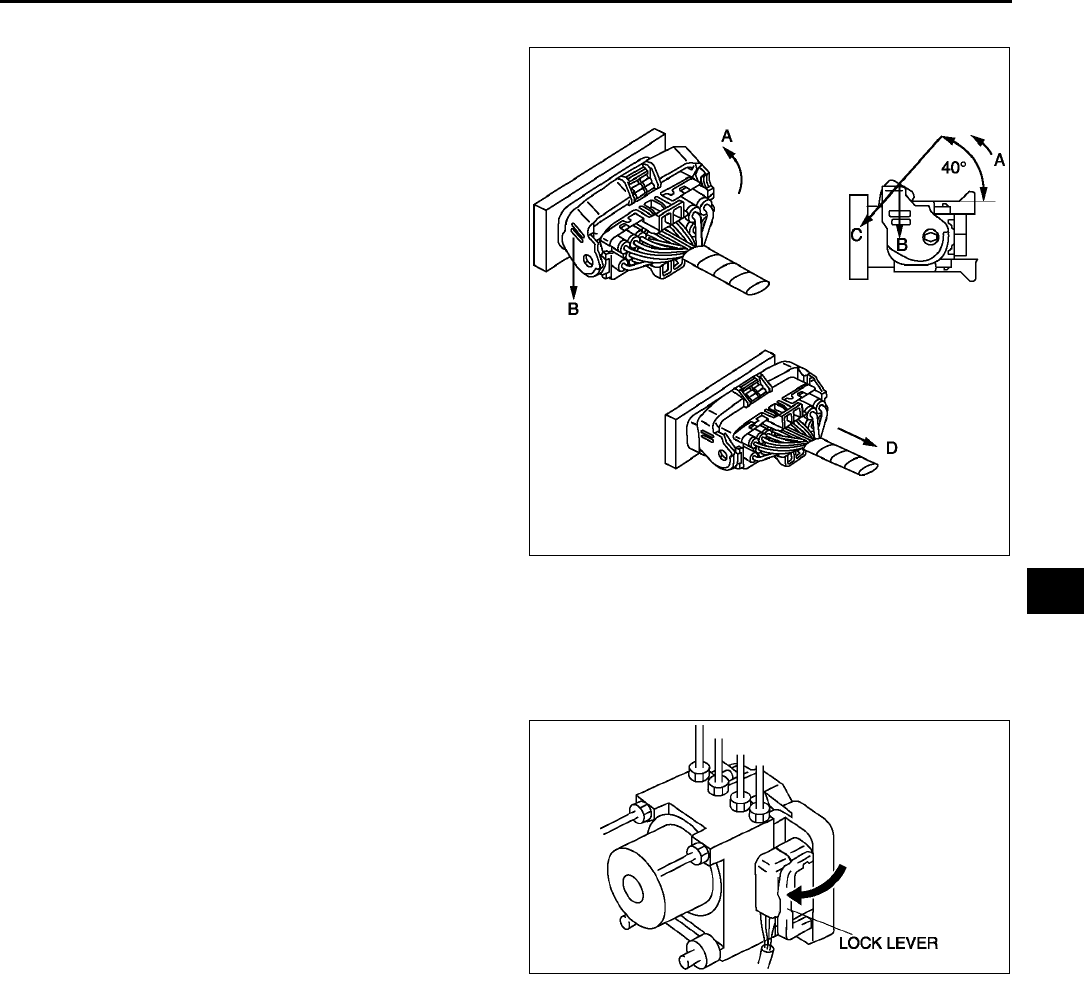 A
A
40°
C
B
B
D

LOCK LEVER