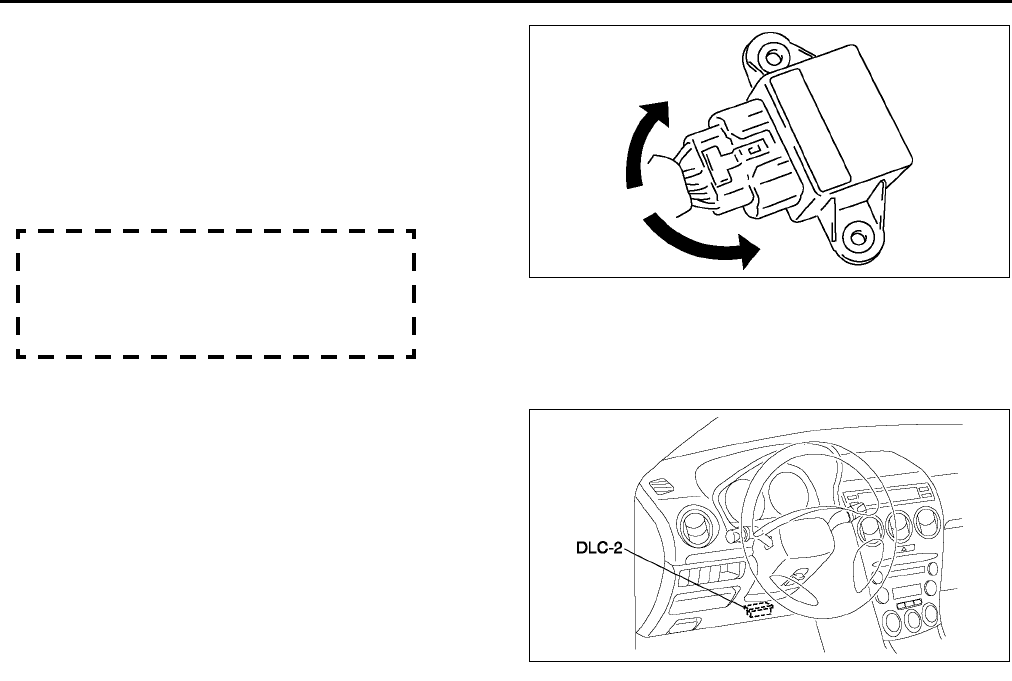 DLC-2