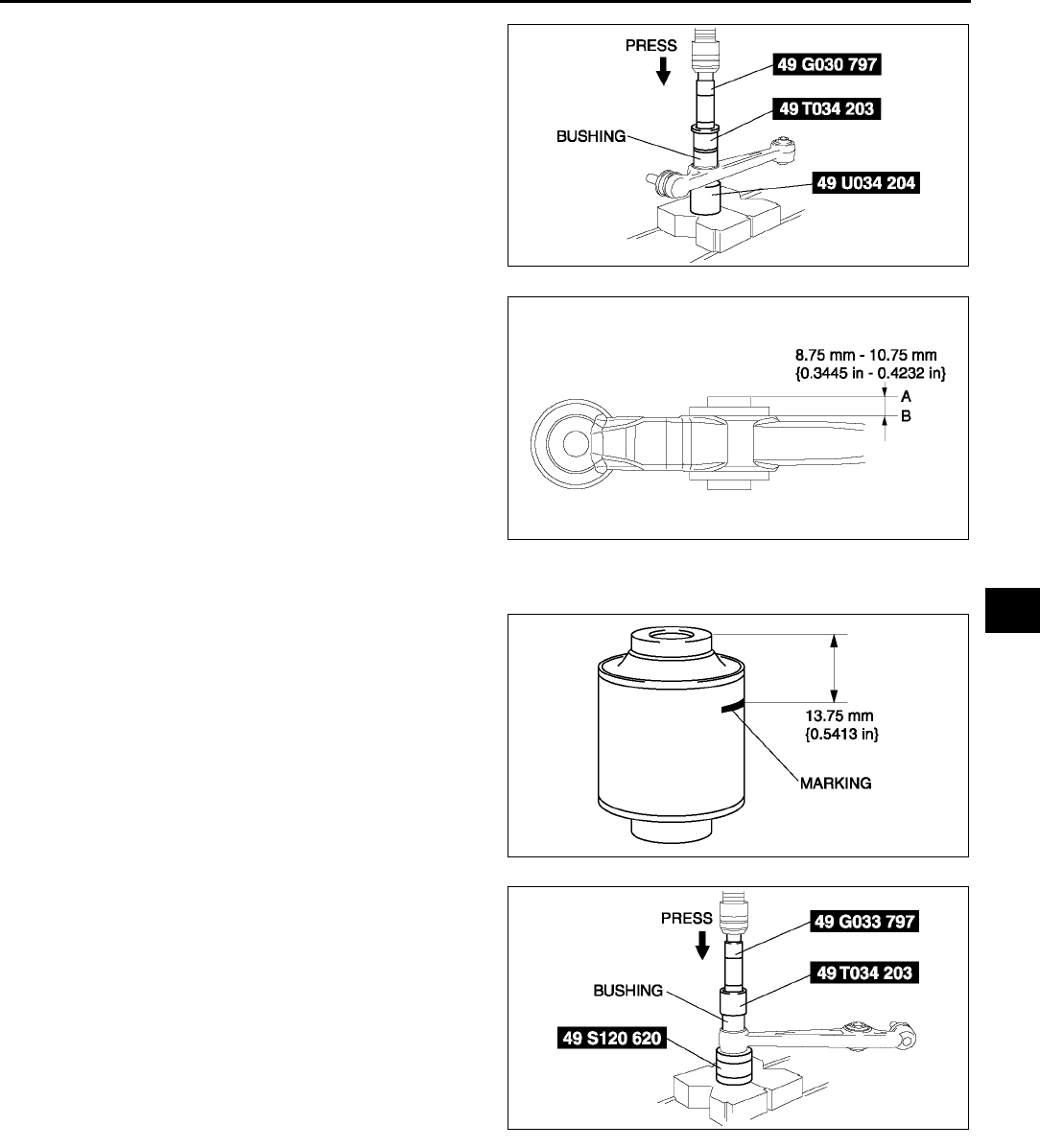 PRESS

49 G030 797

49 T034 203

BUSHING

49 U034 204

8.75 mm - 10.75 mm
{0.3445 in - 0.4232 in}

A

B

13.75 mm
{0.5413 in}

MARKING

PRESS

49 G033 797

49 T034 203

BUSHING

49 S120 620