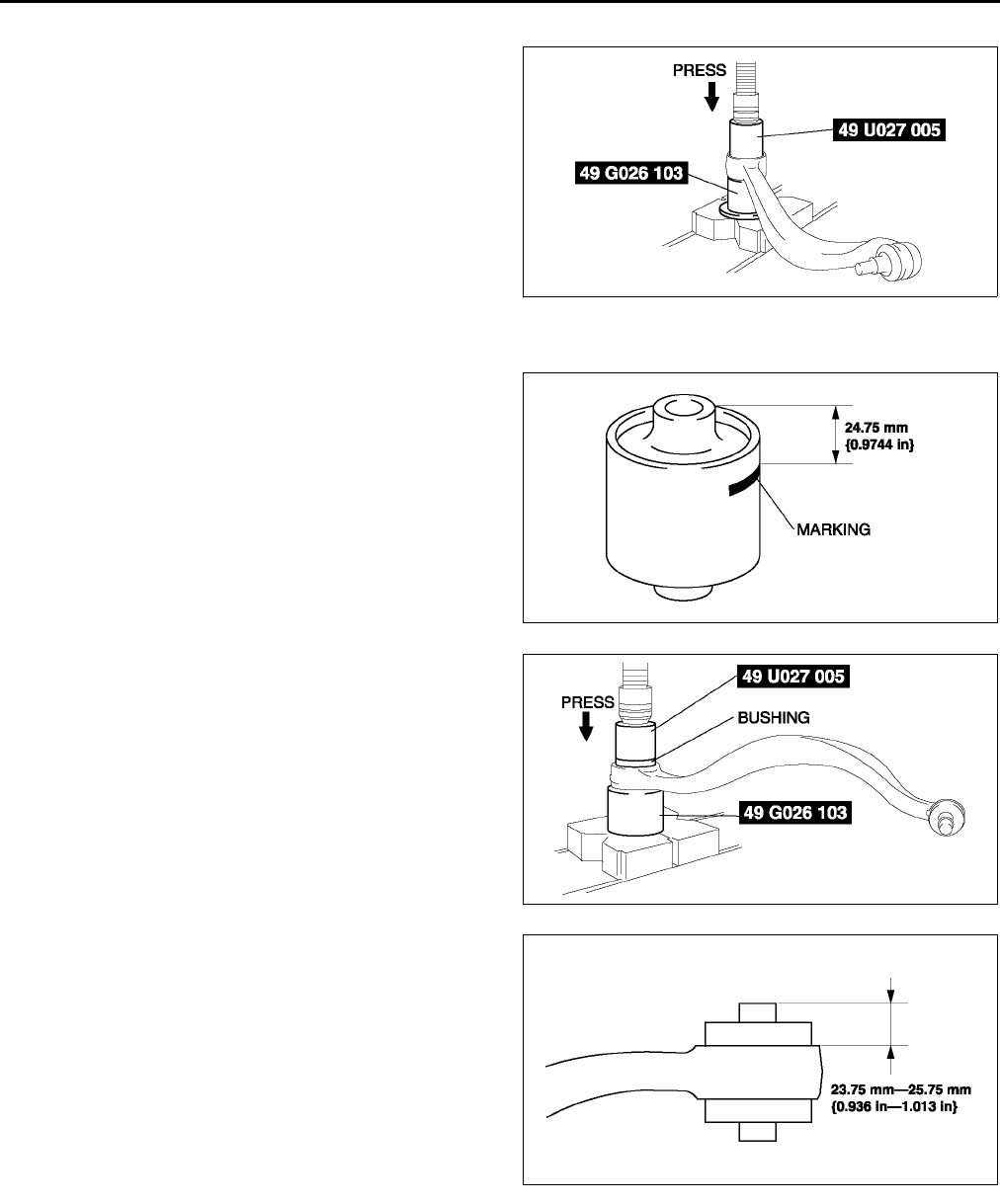 PRESS

49 U027 005

49 G026 103

24.75 mm
{0.9744 in}

MARKING

49 U027 005

PRESS

BUSHING

49 G026 103

23.75 mm—25.75 mm
{0.936 in—1.013 in}