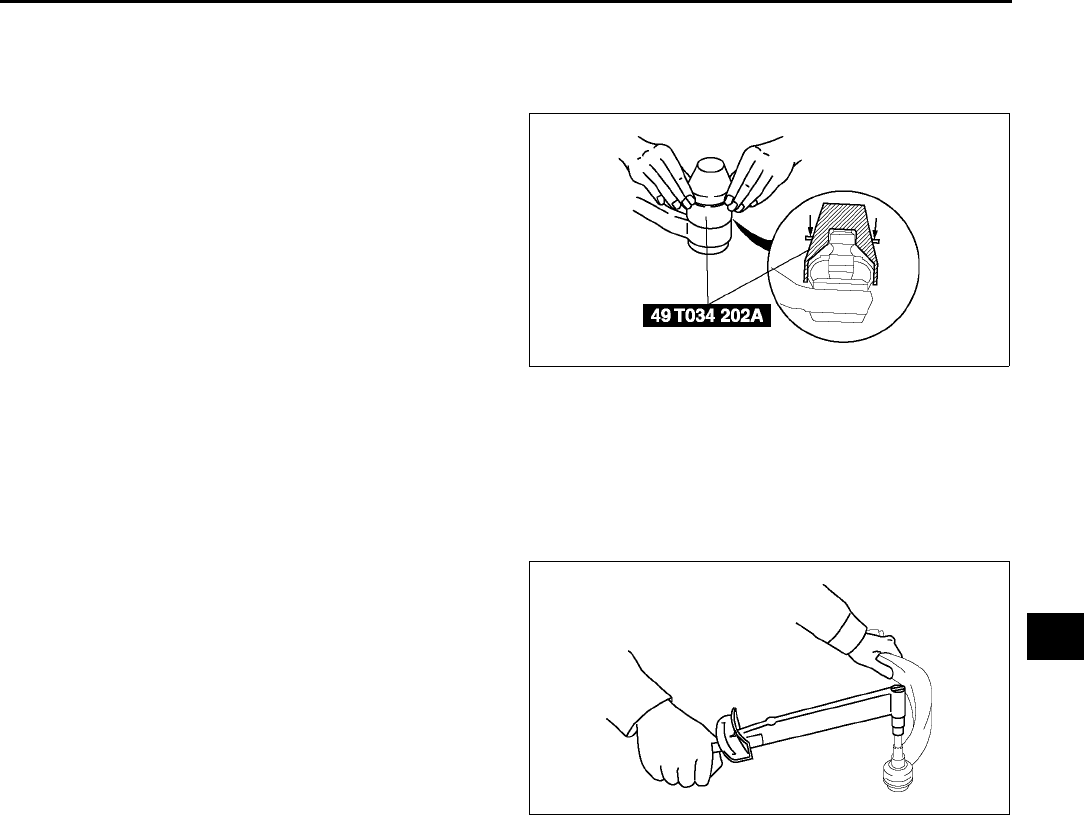 49 T034 202A