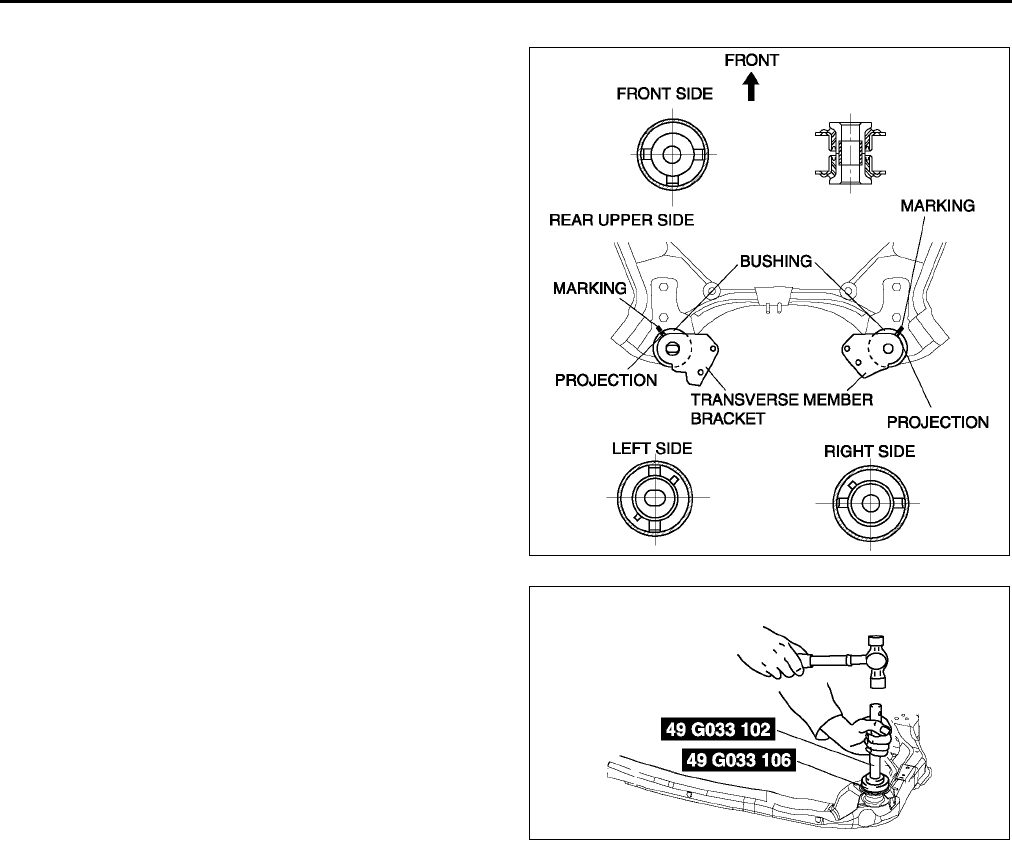 FRONT

FRONT SIDE

REAR UPPER SIDE

MARKING

BUSHING

MARKING

PROJECTION

TRANSVERSE MEMBER BRACKET

PROJECTION

LEFT SIDE

RIGHT SIDE

49 G033 102

49 G033 106