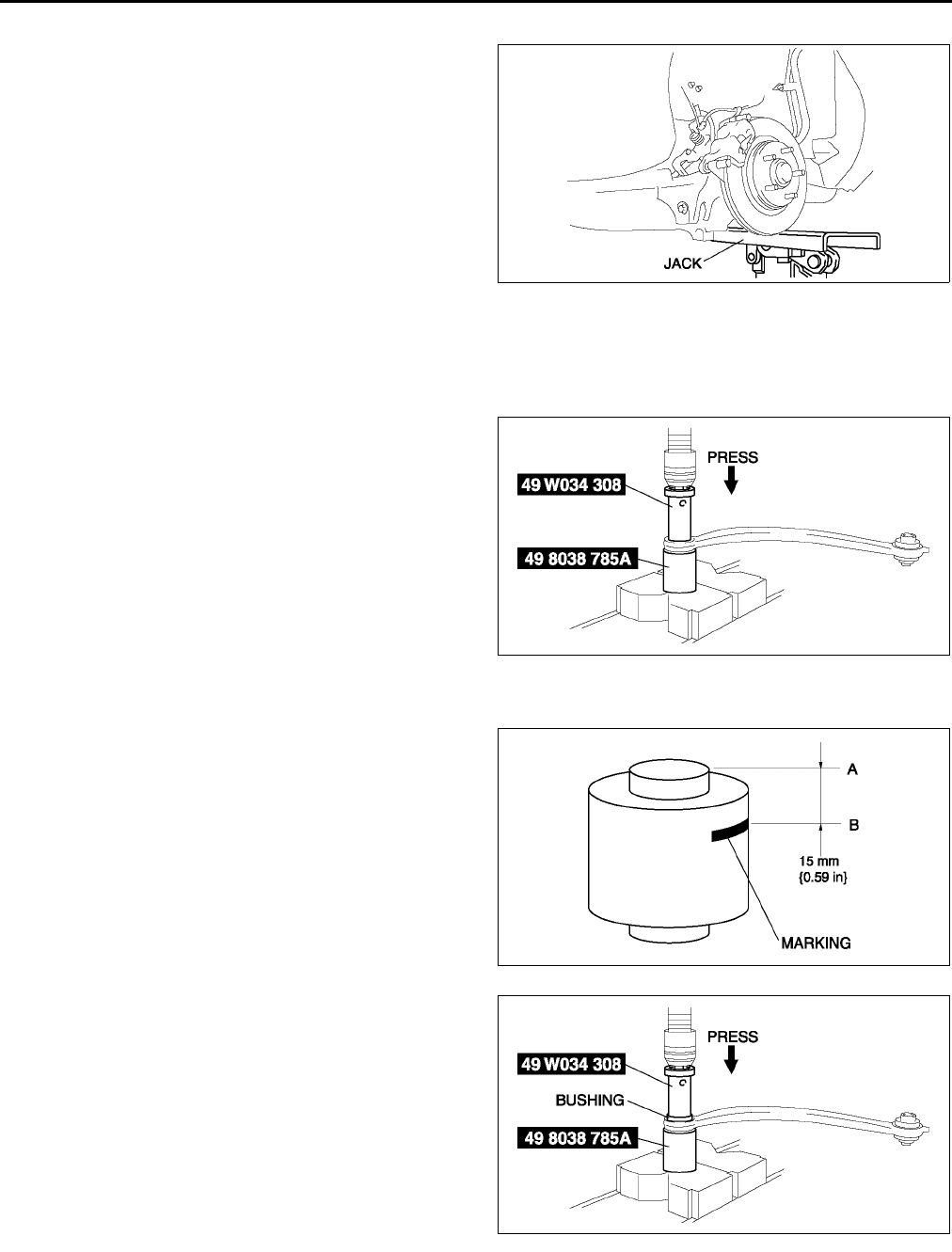 JACK

PRESS
49 W034 308
49 8038 785A

A
B
15 mm
{0.59 in}
MARKING

PRESS
49 W034 308
BUSHING
49 8038 785A