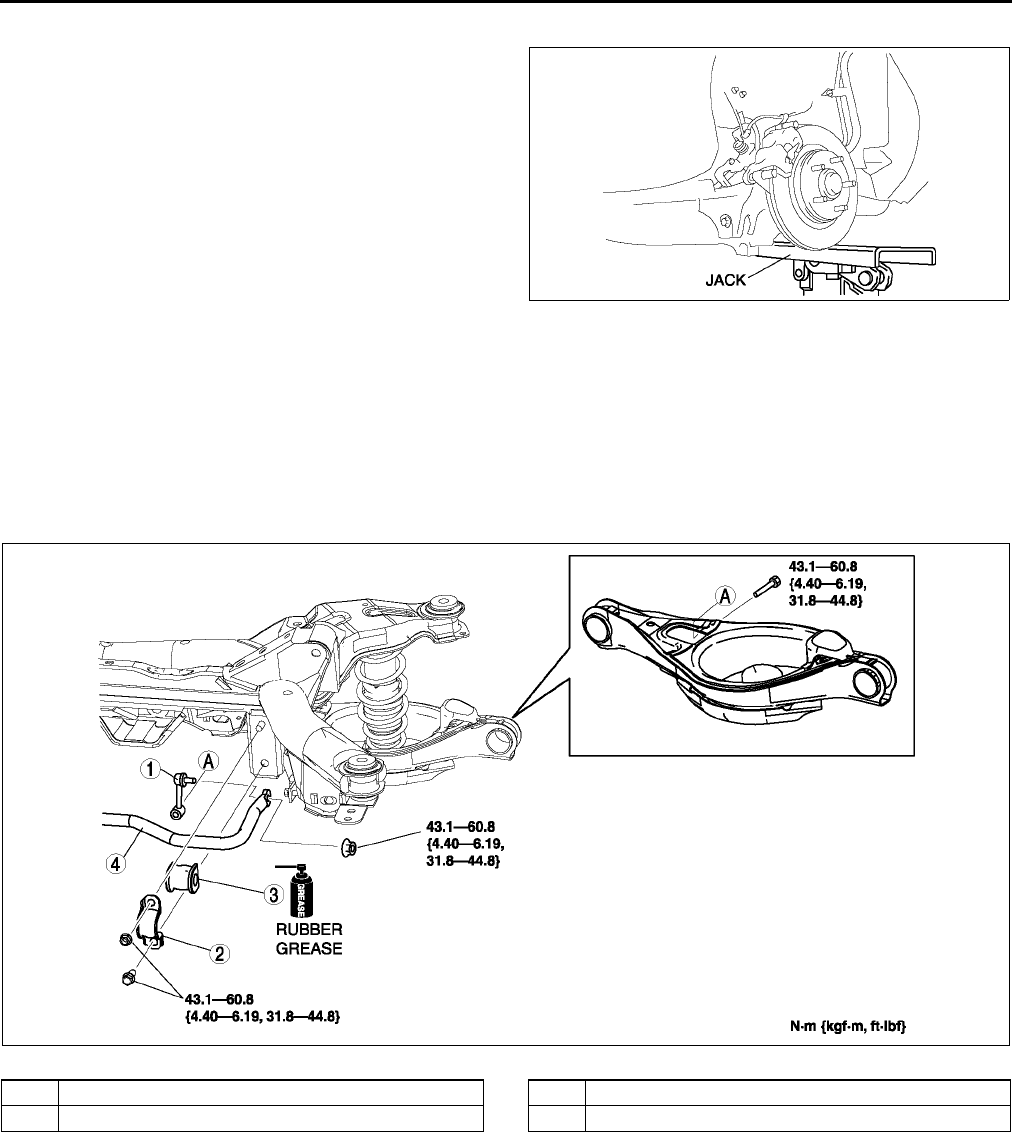 JACK

43.1—60.8
{4.40—6.19,
31.8—44.8}

A

1

A

4

43.1—60.8
{4.40—6.19,
31.8—44.8}

3

GREASE

RUBBER
GREASE

2

43.1—60.8
{4.40—6.19, 31.8—44.8}

N·m {kgf·m, ft·lbf}