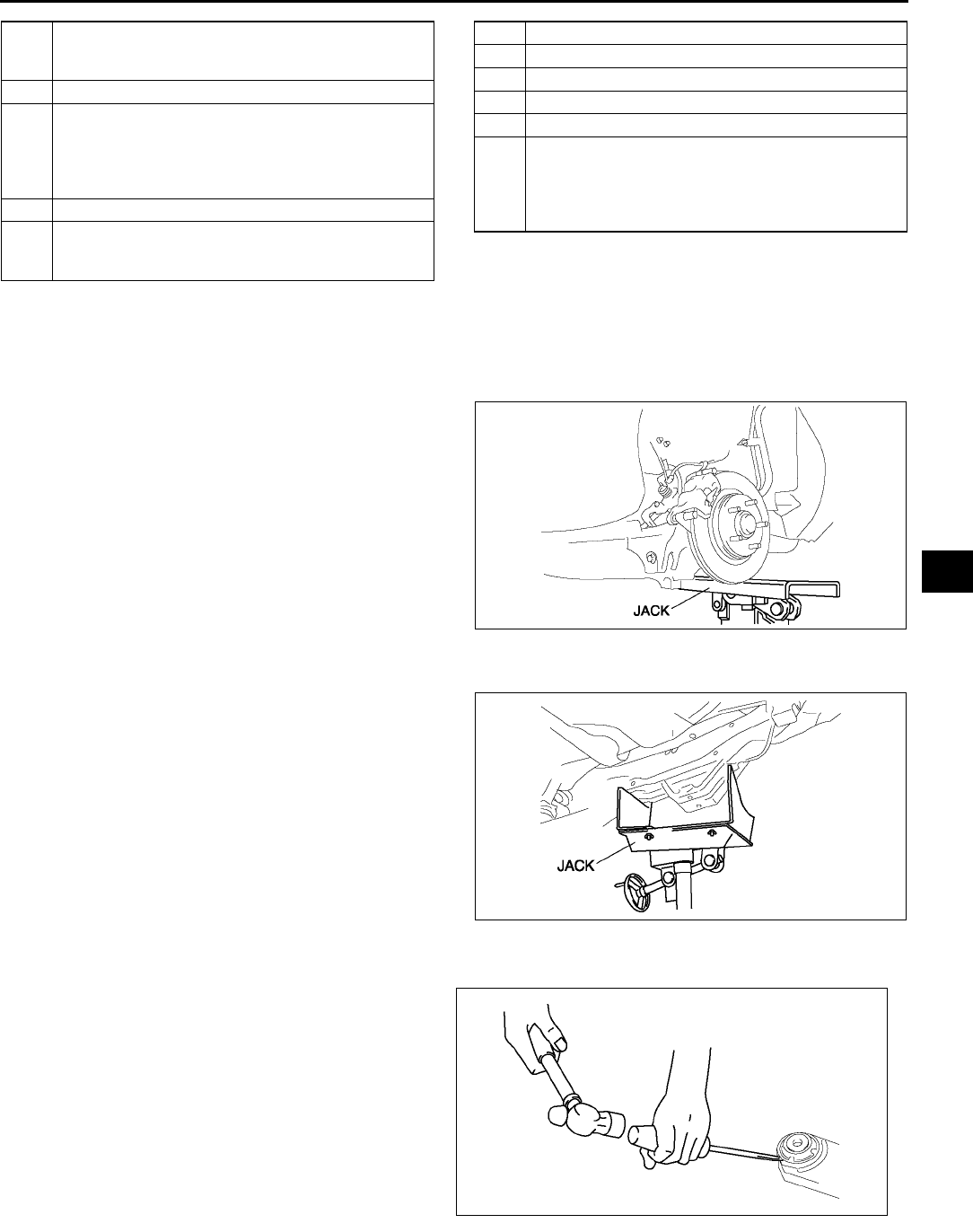 JACK

JACK