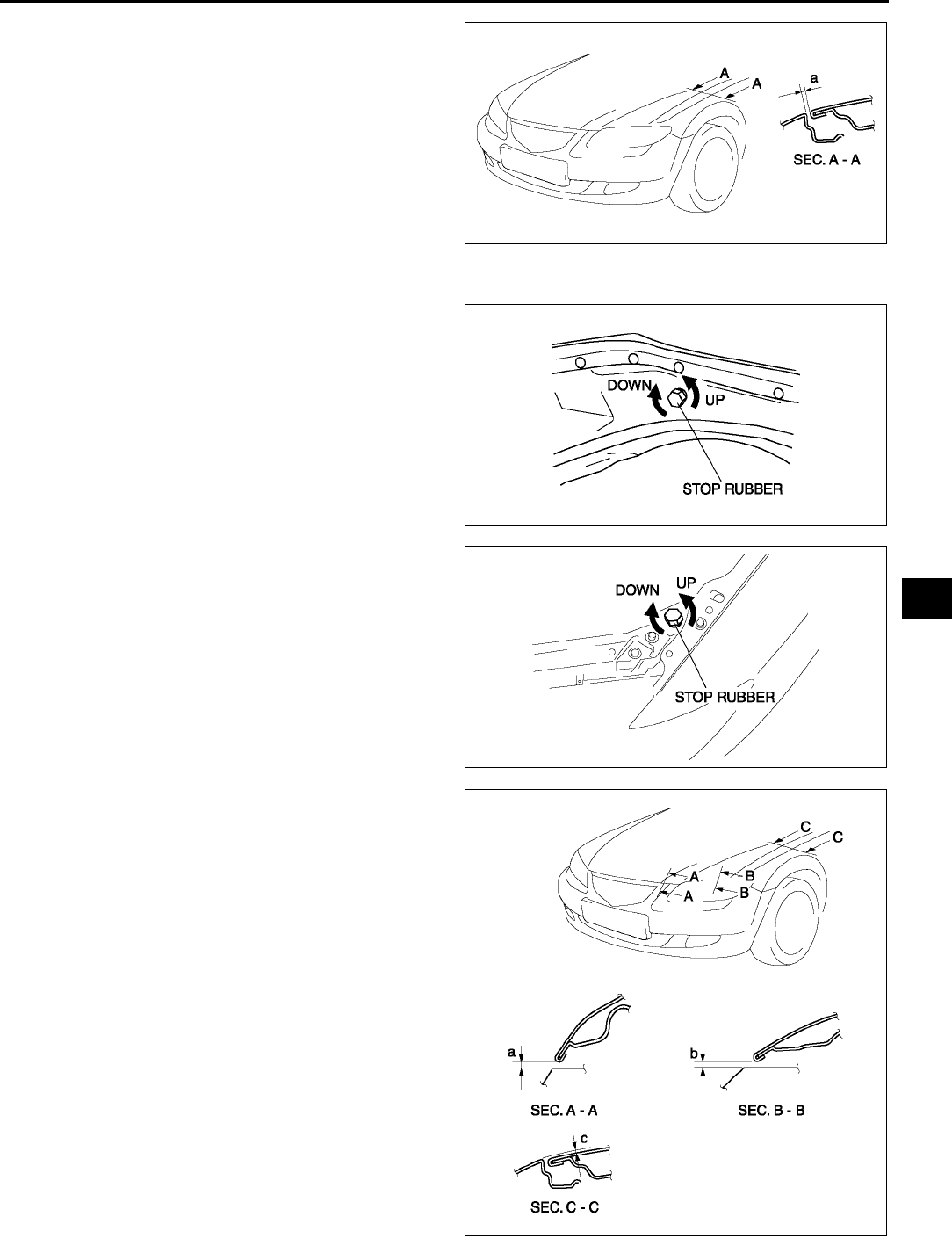 A
A
a
SEC. A - A

DOWN
UP
STOP RUBBER

DOWN
UP
STOP RUBBER

C
C
A
B
A
B
a
b
SEC. A - A
SEC. B - B
c
SEC. C - C