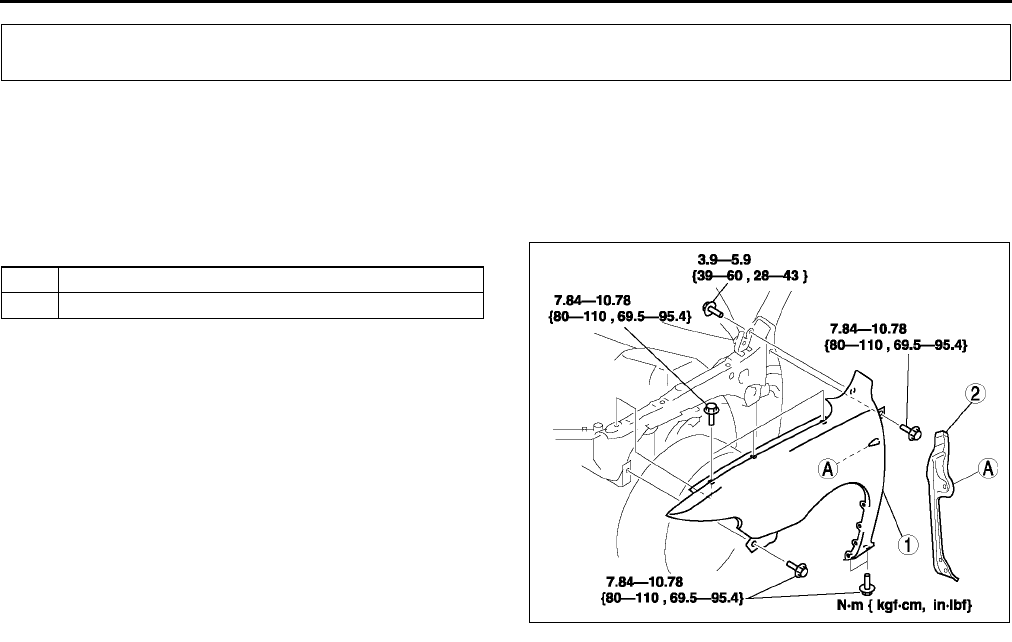 3.9—5.9
{39—60 , 28—43 }

7.84—10.78
{80—110 , 69.5—95.4}

7.84—10.78
{80—110 , 69.5—95.4}

2

A

A

1

7.84—10.78
{80—110 , 69.5—95.4}

N·m { kgf·cm, in·lbf}