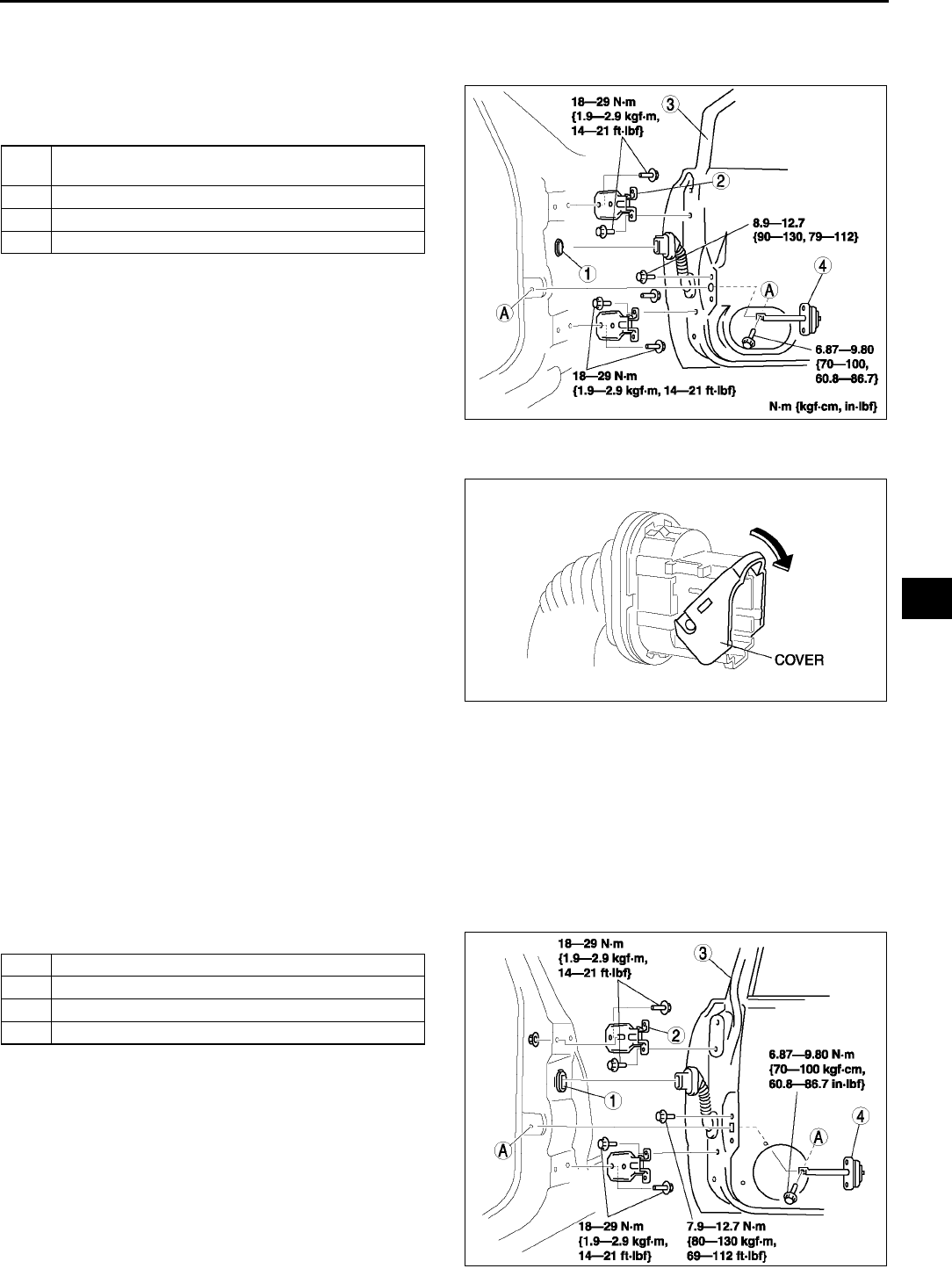 18—29 N·m {1.9—2.9 kgf·m, 14—21 ft·lbf}

3

2

8.9—12.7 {90—130, 79—112}

1

4

A

A

6.87—9.80 {70—100, 60.8—86.7}

18—29 N·m {1.9—2.9 kgf·m, 14—21 ft·lbf}

N·m {kgf·cm, in·lbf}

COVER

18—29 N·m {1.9—2.9 kgf·m, 14—21 ft·lbf}

3

2

6.87—9.80 N·m {70—100 kgf·cm, 60.8—86.7 in·lbf}

1

4

A

A

18—29 N·m {1.9—2.9 kgf·m, 14—21 ft·lbf}

7.9—12.7 N·m {80—130 kgf·m, 69—112 ft·lbf}