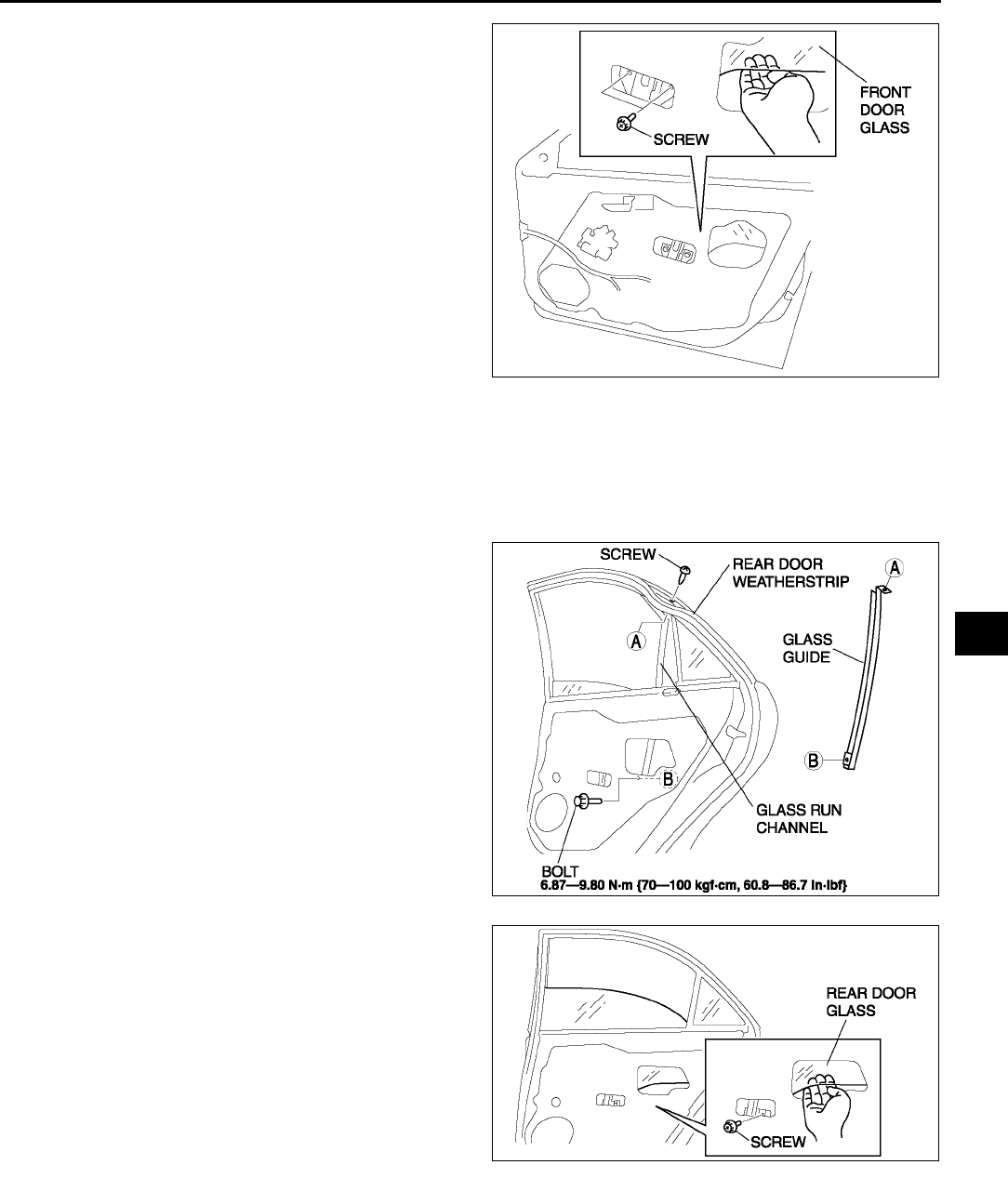 FRONT DOOR GLASS

SCREW

SCREW

REAR DOOR WEATHERSTRIP

A

A

GLASS GUIDE

B

B

GLASS RUN CHANNEL

BOLT

6.87—9.80 N·m {70—100 kgf·cm, 60.8—86.7 in·lbf}

REAR DOOR GLASS

SCREW