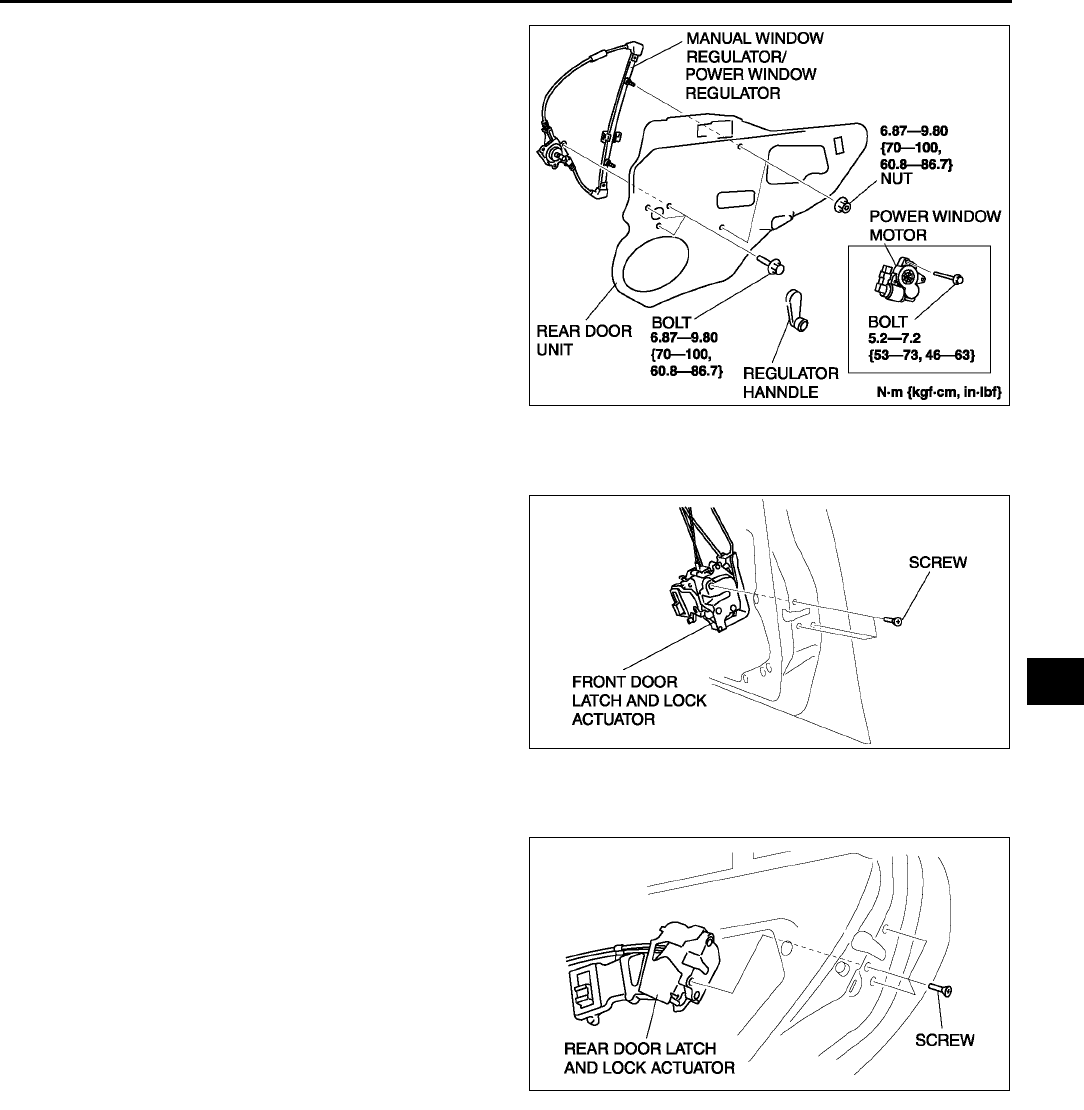 MANUAL WINDOW REGULATOR/ POWER WINDOW REGULATOR

6.87—9.80 {70—100, 60.8—86.7} NUT

POWER WINDOW MOTOR

REAR DOOR UNIT

BOLT 6.87—9.80 {70—100, 60.8—86.7}

REGULATOR HANNDLE

BOLT 5.2—7.2 {53—73, 46—63}

N·m {kgf·cm, in·lbf}

SCREW

FRONT DOOR LATCH AND LOCK ACTUATOR

REAR DOOR LATCH AND LOCK ACTUATOR

SCREW