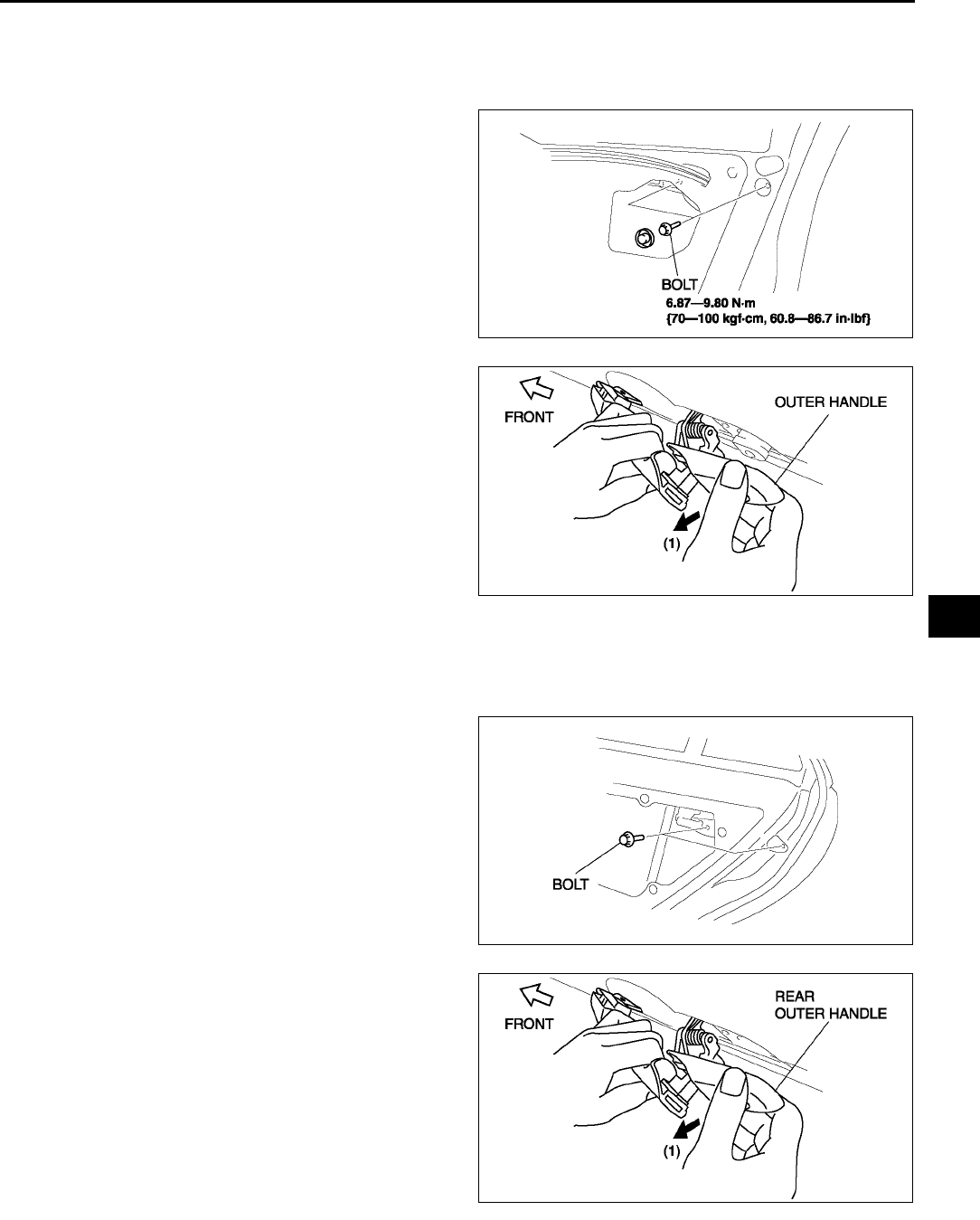 BOLT
6.87—9.80 N·m
{70—100 kgf·cm, 60.8—86.7 in·lbf}

FRONT
OUTER HANDLE
(1)

BOLT

FRONT
REAR
OUTER HANDLE
(1)