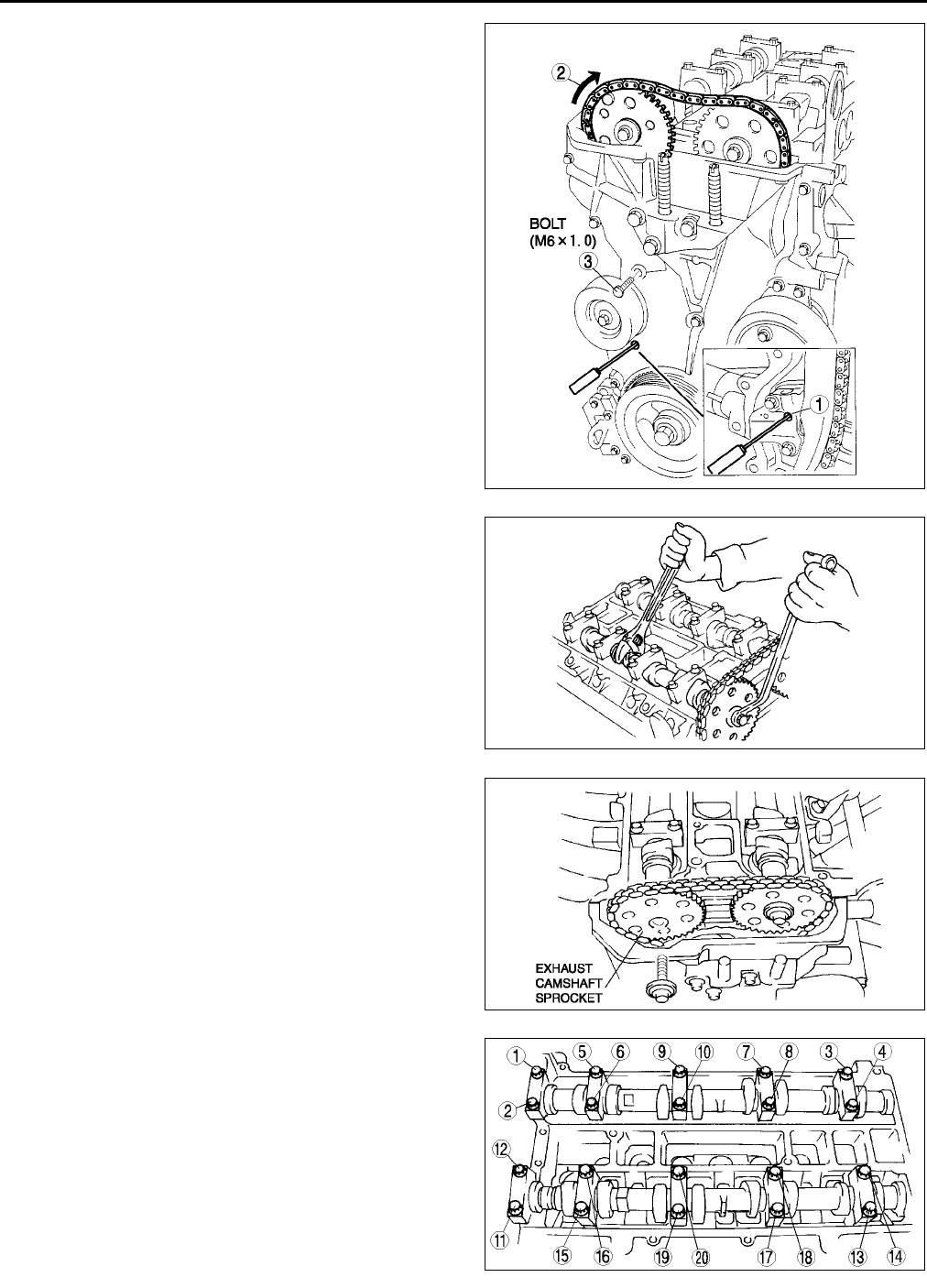 ②

BOLT
(M6 × 1. 0)

③

①

EXHAUST
CAMSHAFT
SPROCKET

①
⑤
⑥
⑨
⑩
⑦
⑧
③
④
②
⑫
⑪
⑮
⑯
⑲
⑳
⑰
⑱
⑬
⑭