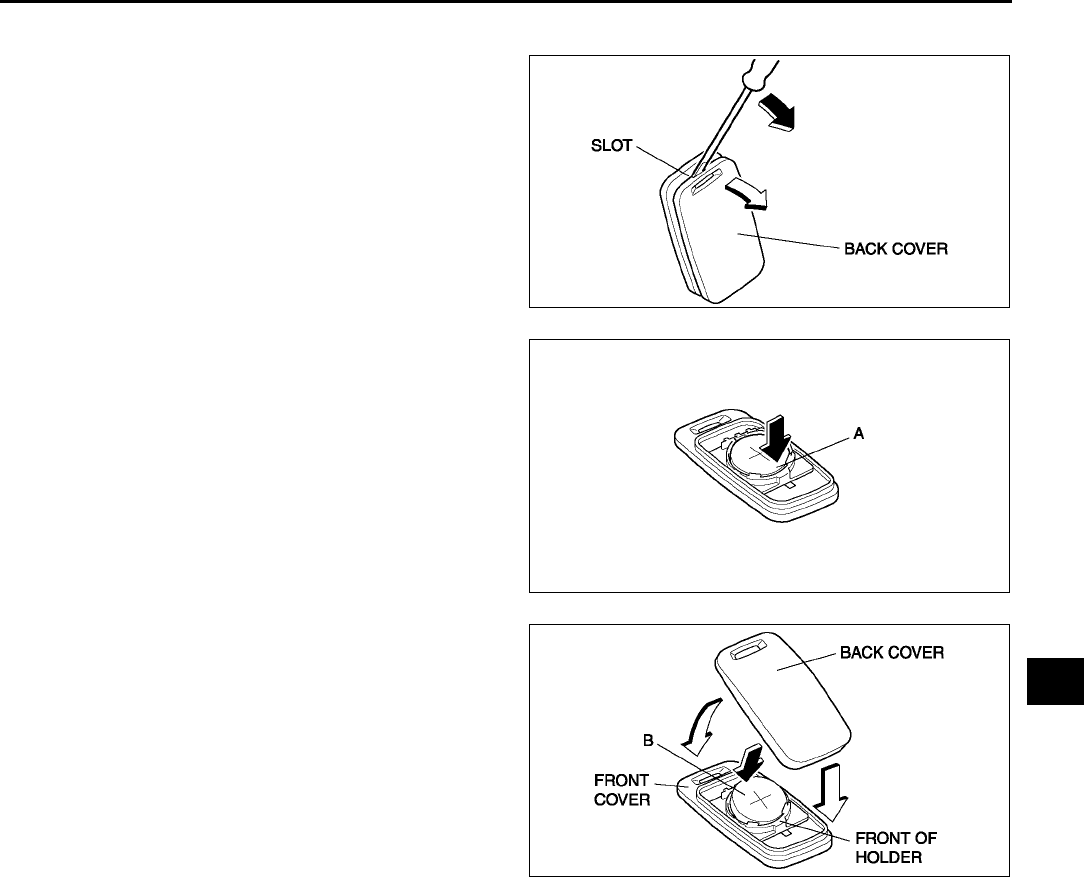 SLOT

BACK COVER

A

BACK COVER

B

FRONT COVER

FRONT OF HOLDER