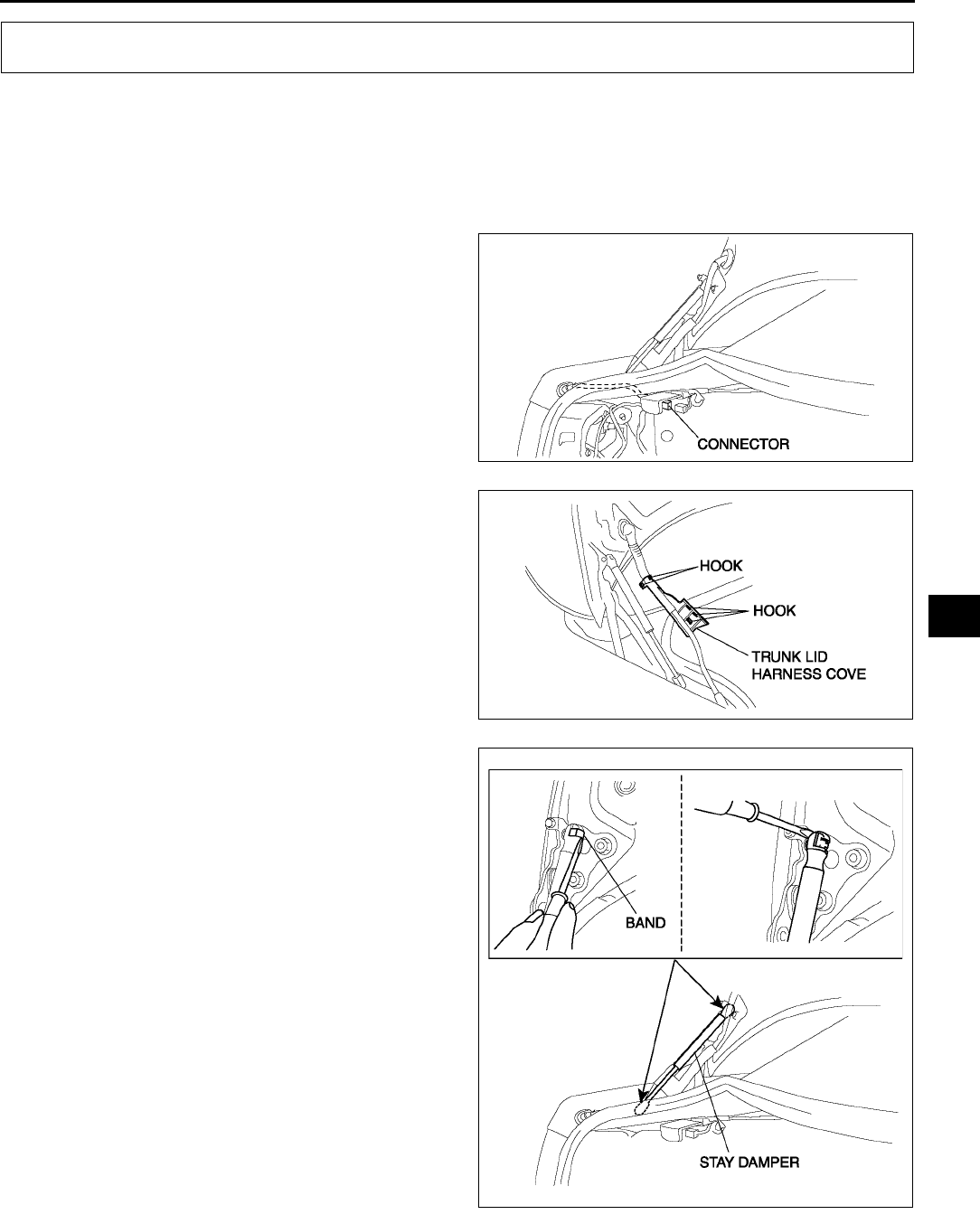 CONNECTOR

HOOK

HOOK

TRUNK LID HARNESS COVE

BAND

STAY DAMPER