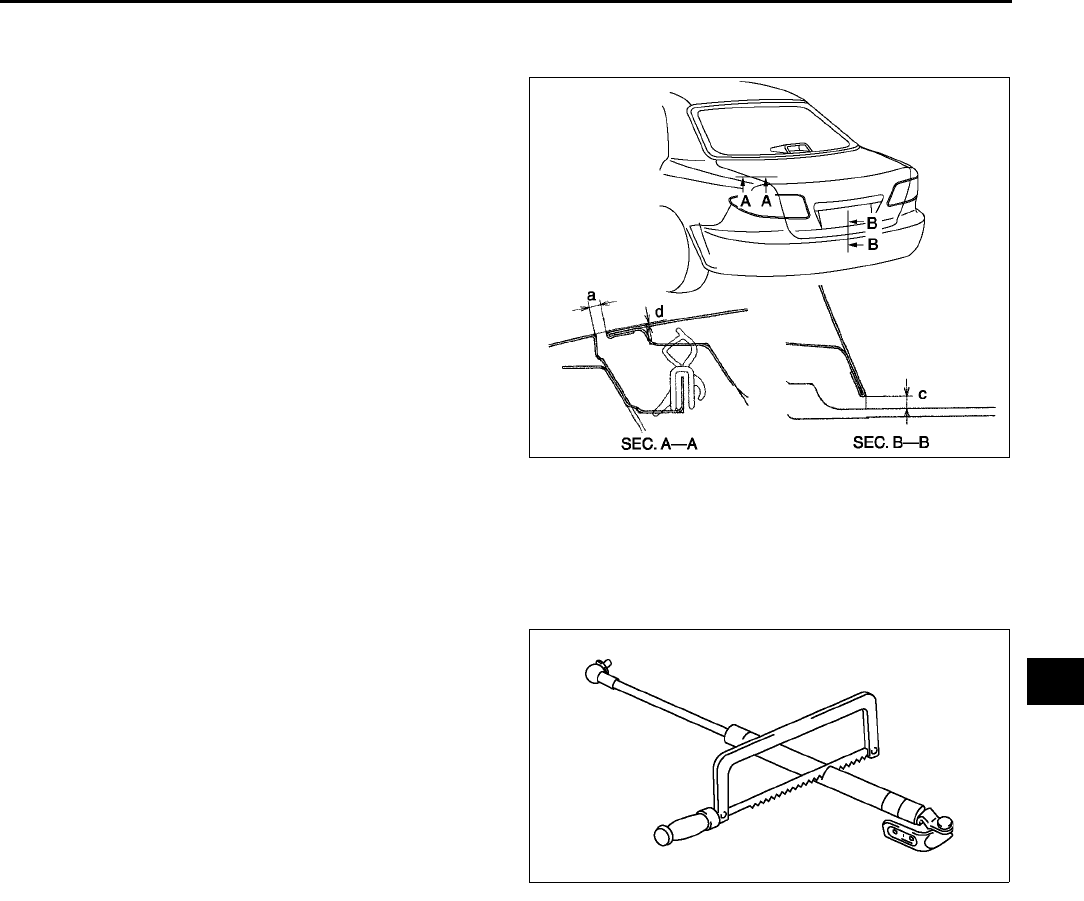 A A
B
B
a
d
c
SEC. A—A
SEC. B—B