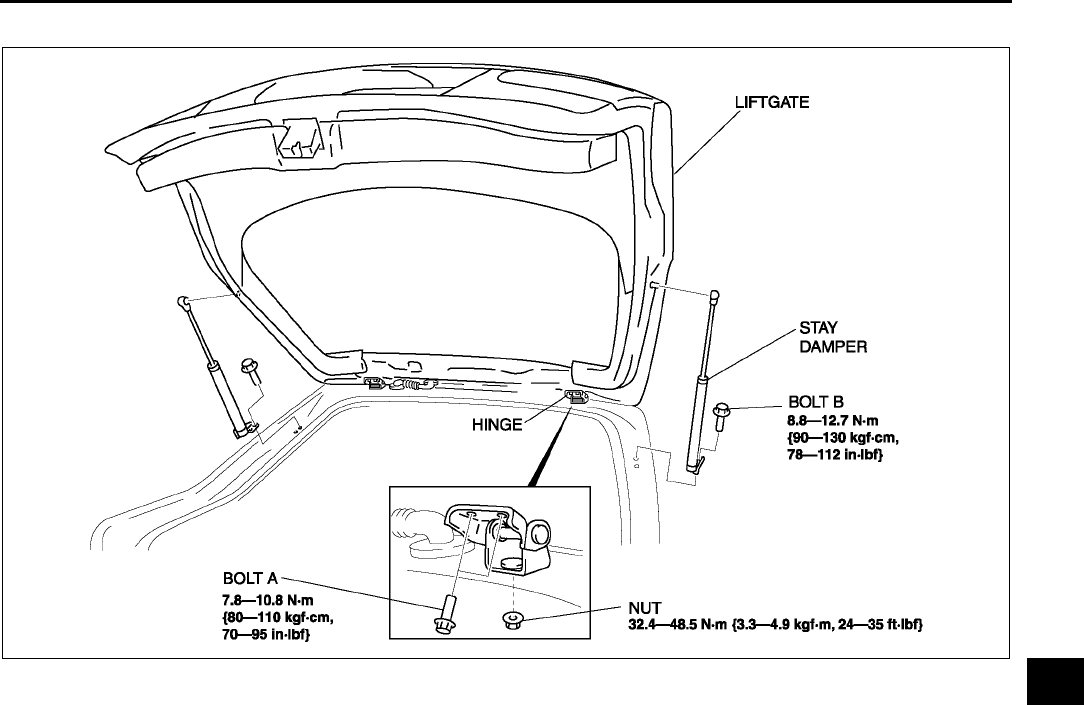 LIFTGATE

STAY DAMPER

BOLT B
8.8—12.7 N·m {90—130 kgf·cm, 78—112 in·lbf}

HINGE

BOLT A
7.8—10.8 N·m {80—110 kgf·cm, 70—95 in·lbf}

NUT
32.4—48.5 N·m {3.3—4.9 kgf·m, 24—35 ft·lbf}