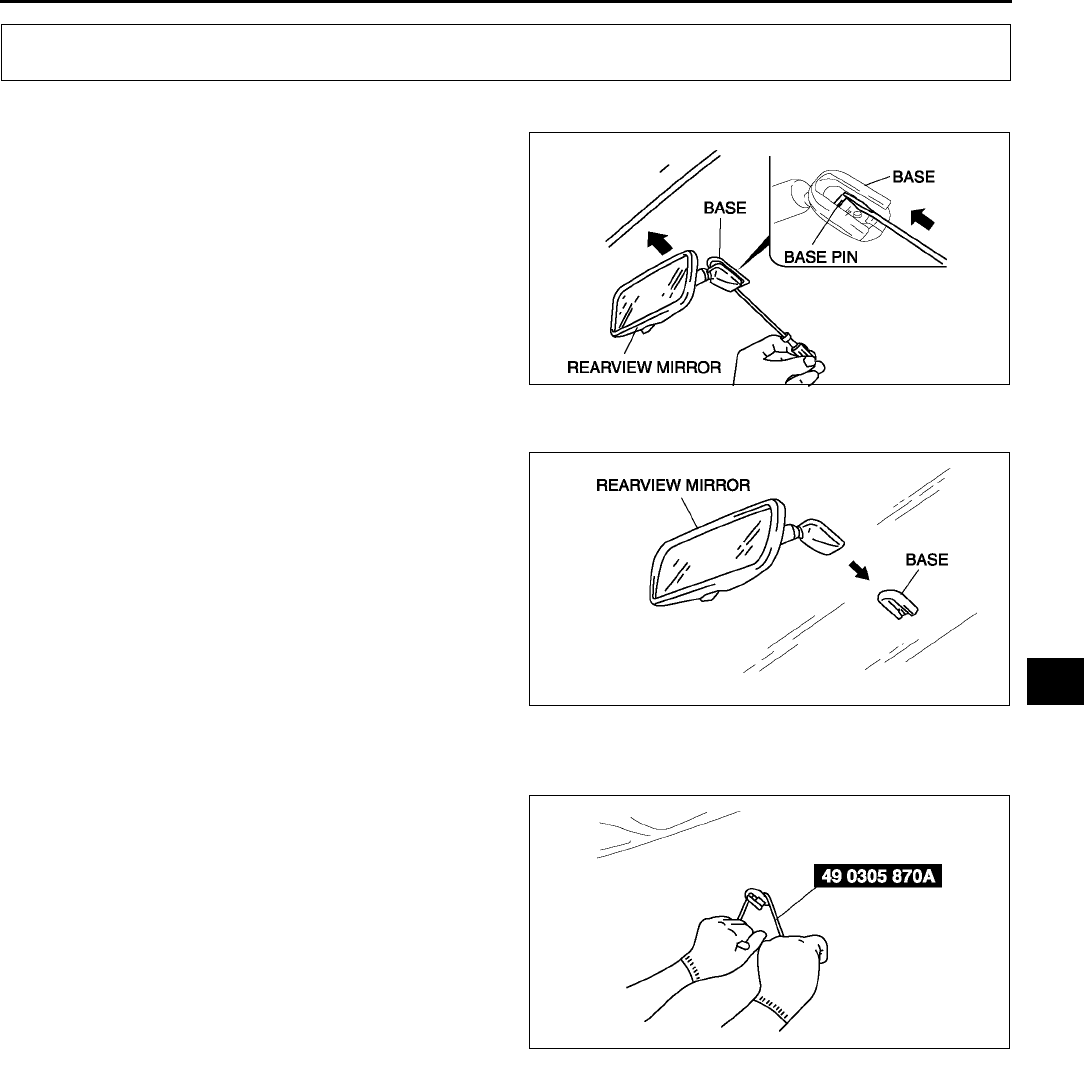 BASE
BASE
BASE PIN
REARVIEW MIRROR

REARVIEW MIRROR
BASE

49 0305 870A