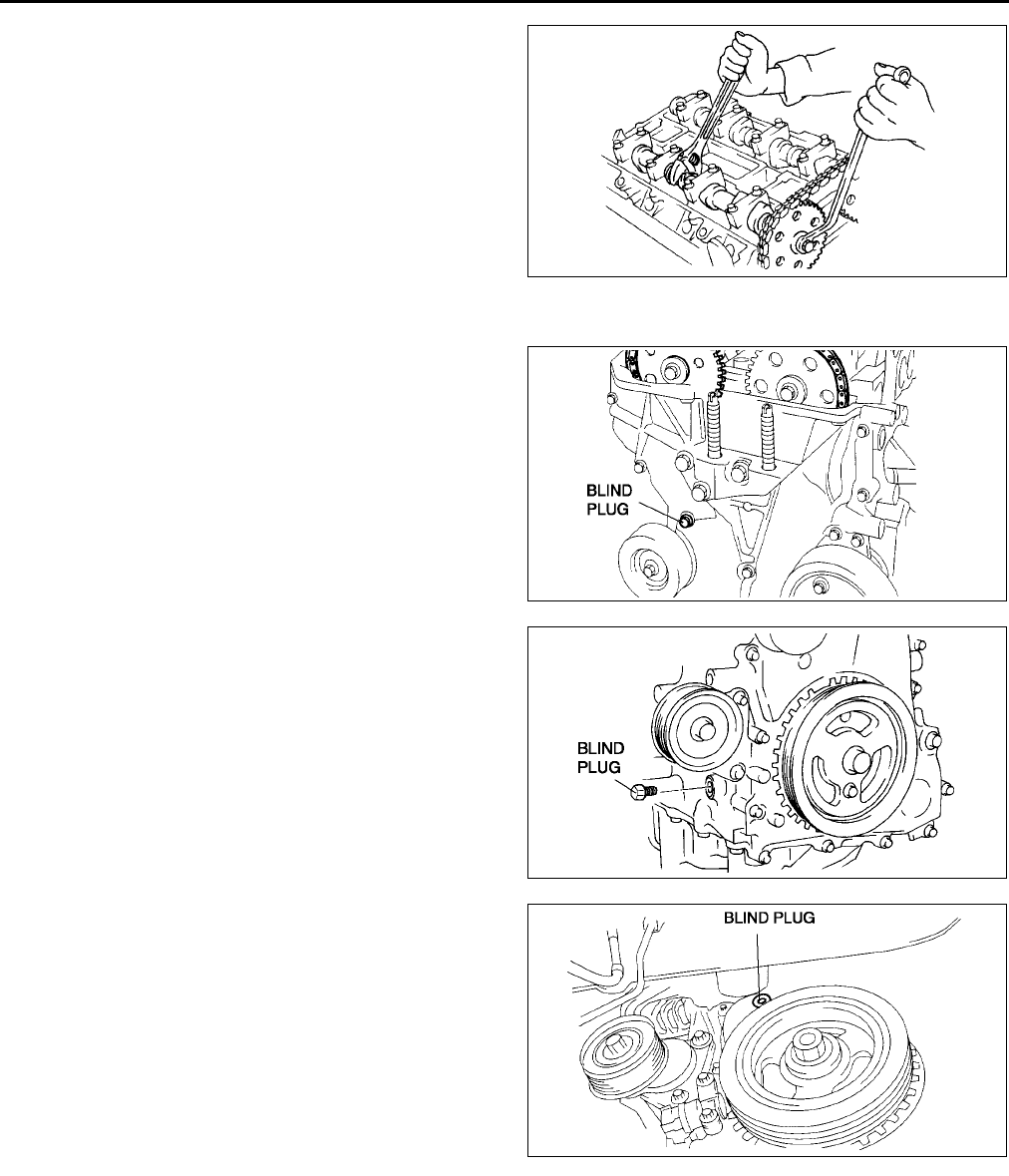 BLIND PLUG

BLIND PLUG

BLIND PLUG