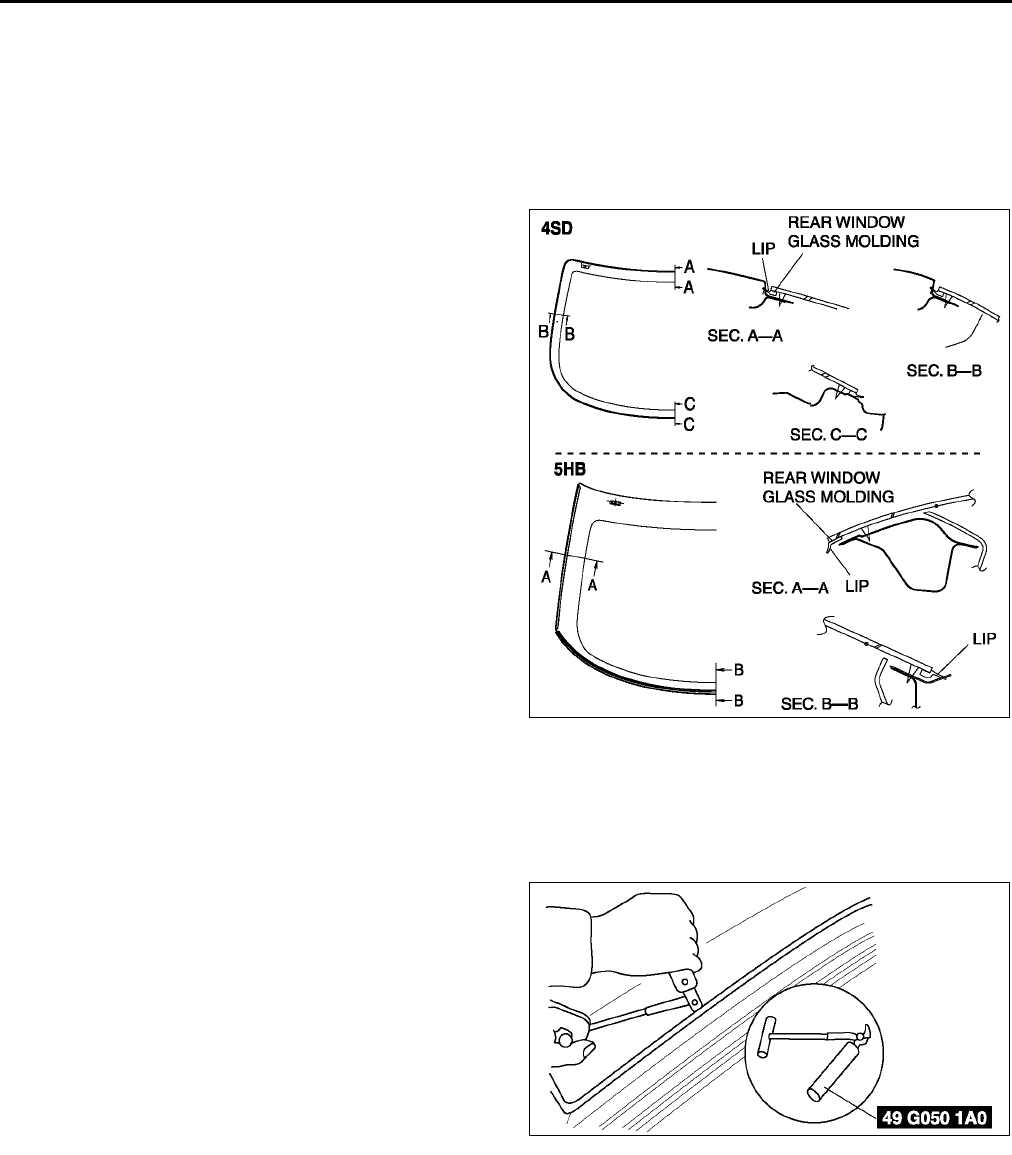 4SD
REAR WINDOW GLASS MOLDING
LIP
A
A
B
B
SEC. A—A
SEC. B—B
C
C
SEC. C—C

5HB
REAR WINDOW GLASS MOLDING
A
A
SEC. A—A
LIP
LIP
B
B
SEC. B—B

49 G050 1A0