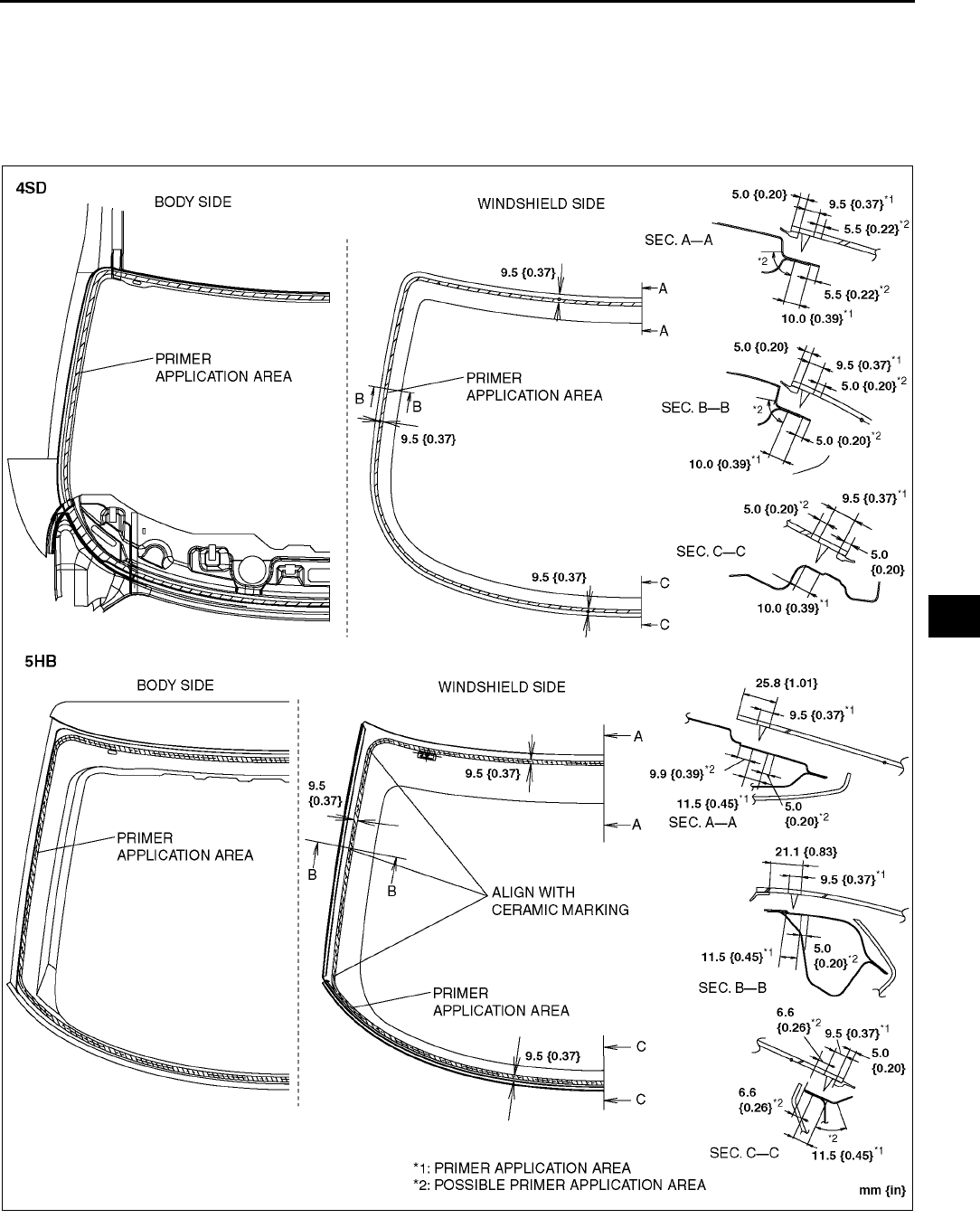 4SD

BODY SIDE

PRIMER APPLICATION AREA

WINDSHIELD SIDE

9.5 {0.37}

A

A

B

B

PRIMER APPLICATION AREA

9.5 {0.37}

9.5 {0.37}

C

C

5.0 {0.20}

9.5 {0.37}$^{*1}$

5.5 {0.22}$^{*2}$

SEC. A—A

*2

5.5 {0.22}$^{*2}$

10.0 {0.39}$^{*1}$

5.0 {0.20}

9.5 {0.37}$^{*1}$

5.0 {0.20}$^{*2}$

SEC. B—B

*2

5.0 {0.20}$^{*2}$

10.0 {0.39}$^{*1}$

5.0 {0.20}$^{*2}$

9.5 {0.37}$^{*1}$

SEC. C—C

5.0 {0.20}

10.0 {0.39}$^{*1}$

5HB

BODY SIDE

PRIMER APPLICATION AREA

WINDSHIELD SIDE

9.5 {0.37}

A

A

9.5 {0.37}

B

B

ALIGN WITH CERAMIC MARKING

PRIMER APPLICATION AREA

9.5 {0.37}

C

C

25.8 {1.01}

9.5 {0.37}$^{*1}$

9.9 {0.39}$^{*2}$

11.5 {0.45}$^{*1}$

5.0 {0.20}$^{*2}$

SEC. A—A

21.1 {0.83}

9.5 {0.37}$^{*1}$

11.5 {0.45}$^{*1}$

5.0 {0.20}$^{*2}$

SEC. B—B

6.6 {0.26}$^{*2}$

9.5 {0.37}$^{*1}$

5.0 {0.20}

6.6 {0.26}$^{*2}$

*2

SEC. C—C

11.5 {0.45}$^{*1}$

*1: PRIMER APPLICATION AREA
*2: POSSIBLE PRIMER APPLICATION AREA

mm {in}