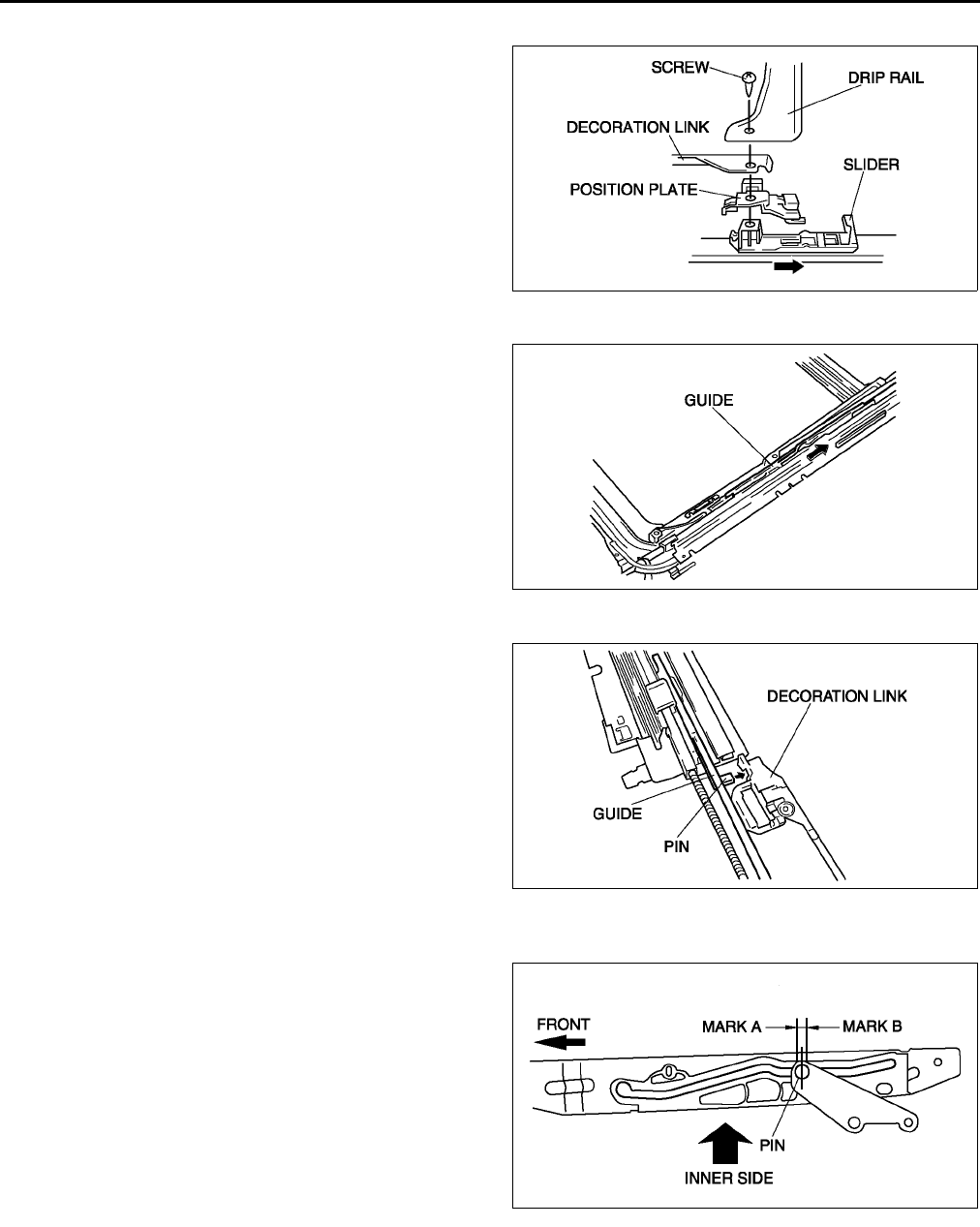 SCREW
DRIP RAIL
DECORATION LINK
POSITION PLATE
SLIDER

GUIDE

DECORATION LINK
GUIDE
PIN

FRONT
MARK A
MARK B
PIN
INNER SIDE